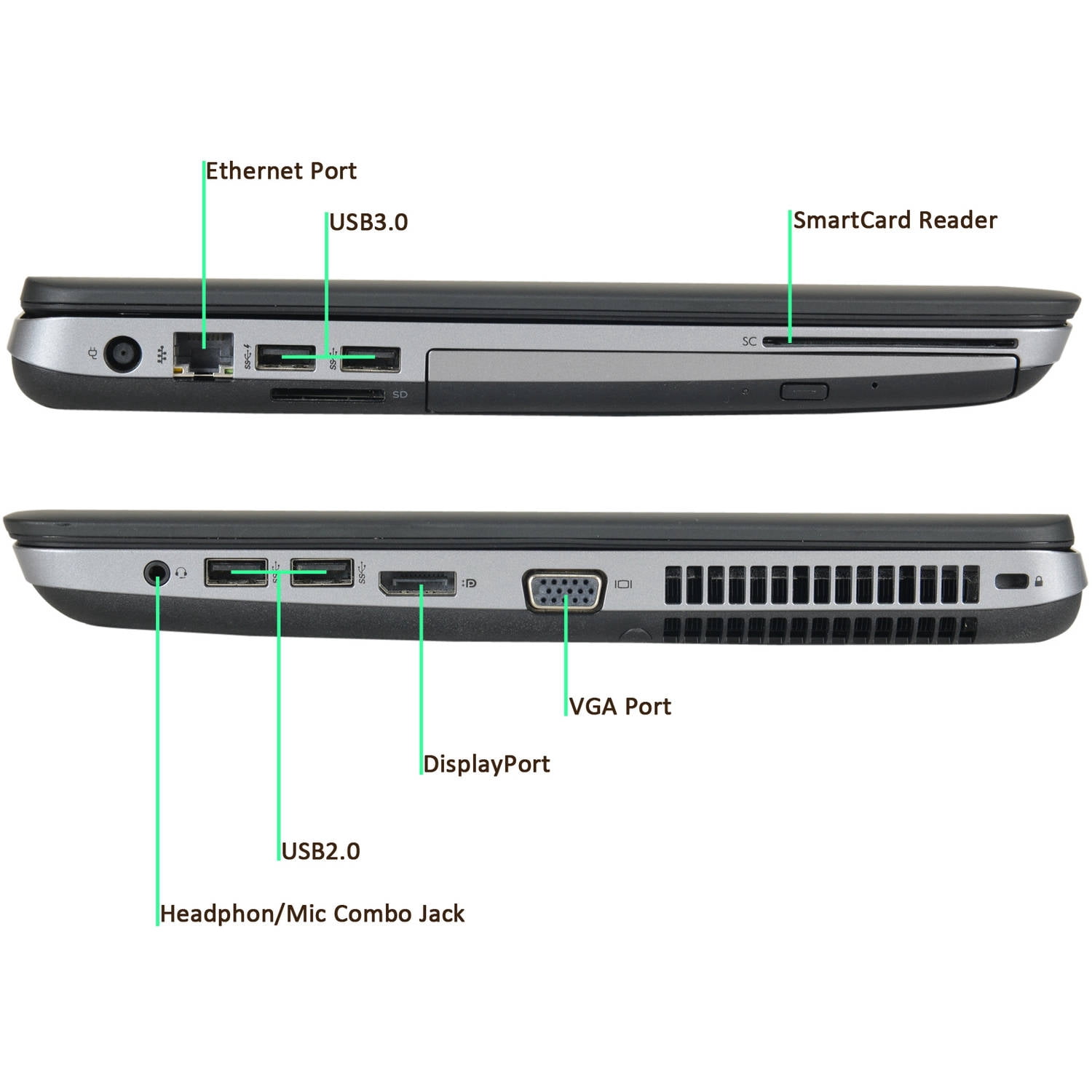 Ethernet Port

USB3.0

SmartCard Reader

SC

SD

VGA Port

DisplayPort

USB2.0

Headphon/Mic Combo Jack