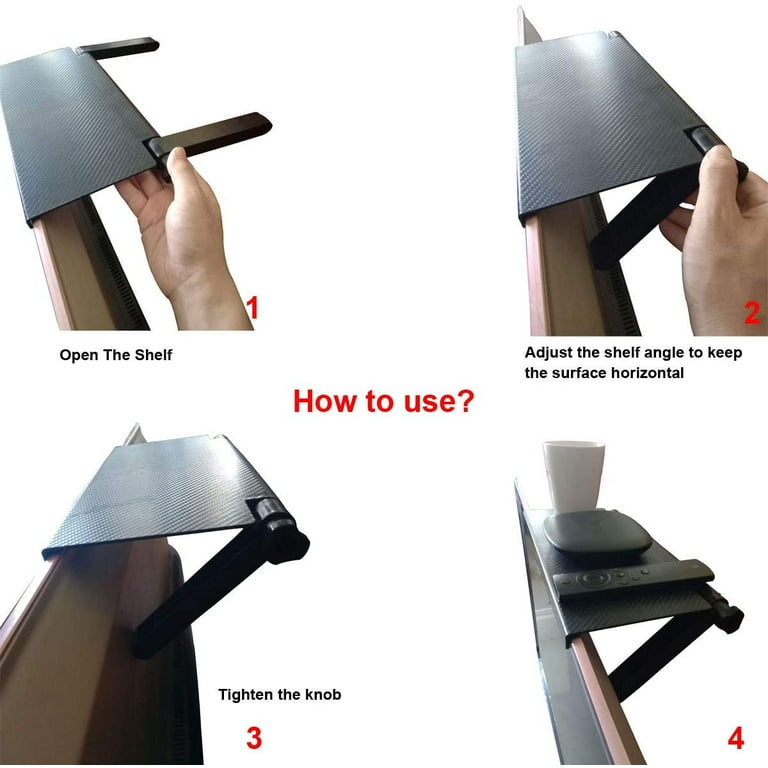 1

Open The Shelf

2

Adjust the shelf angle to keep the surface horizontal

How to use?

Tighten the knob

3

4