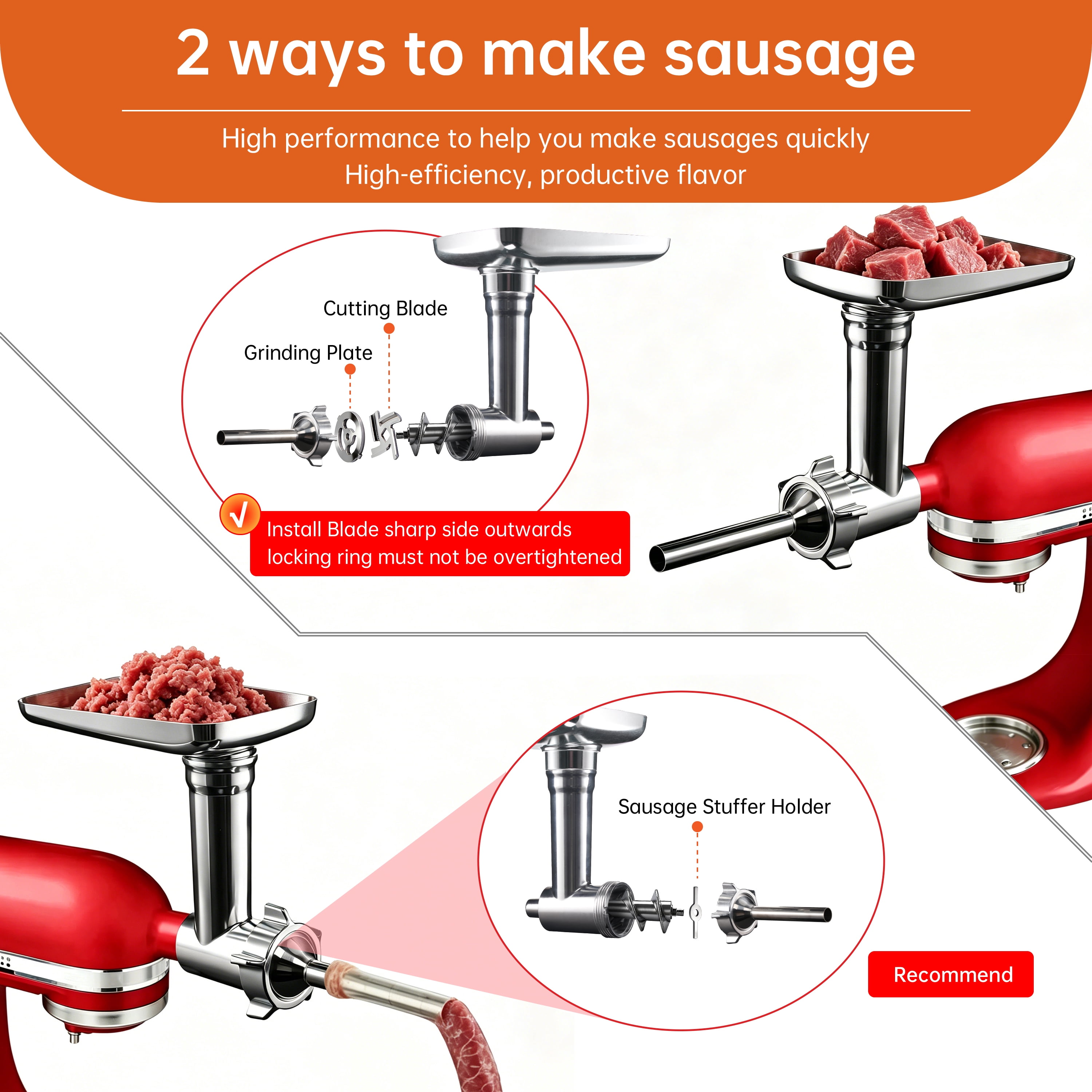 2 ways to make sausage

High performance to help you make sausages quickly
High-efficiency, productive flavor

Cutting Blade

Grinding Plate

√ Install Blade sharp side outwards
locking ring must not be overtightened

Sausage Stuffer Holder

Recommend