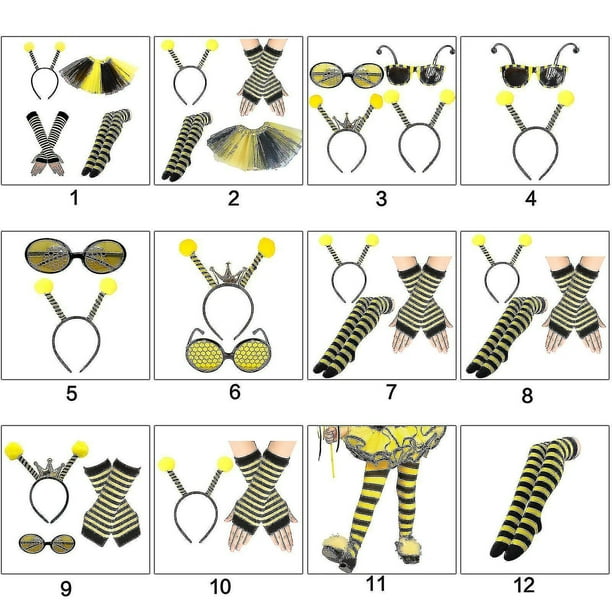 1
2
3
4
5
6
7
8
9
10
11
12