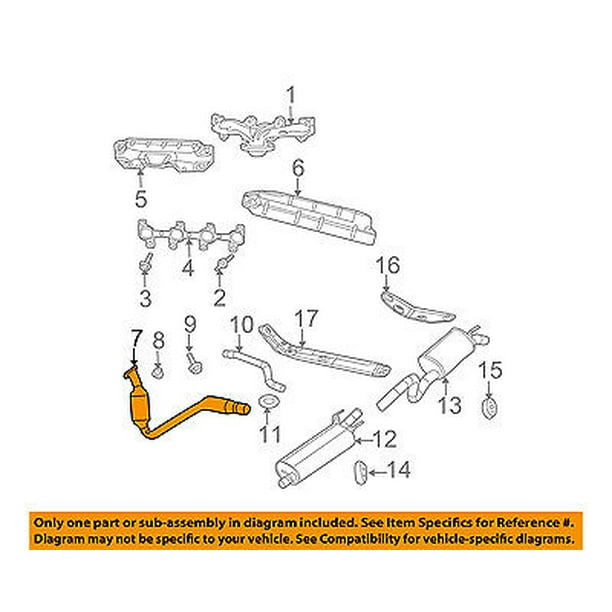 1
5
6
4
3
2
16
7
8
9
10
17
15
13
11
12
14

Only one part or sub-assembly in diagram included. See Item Specifics for Reference #. Diagram may not be specific to your vehicle. See Compatibility for vehicle-specific diagrams.