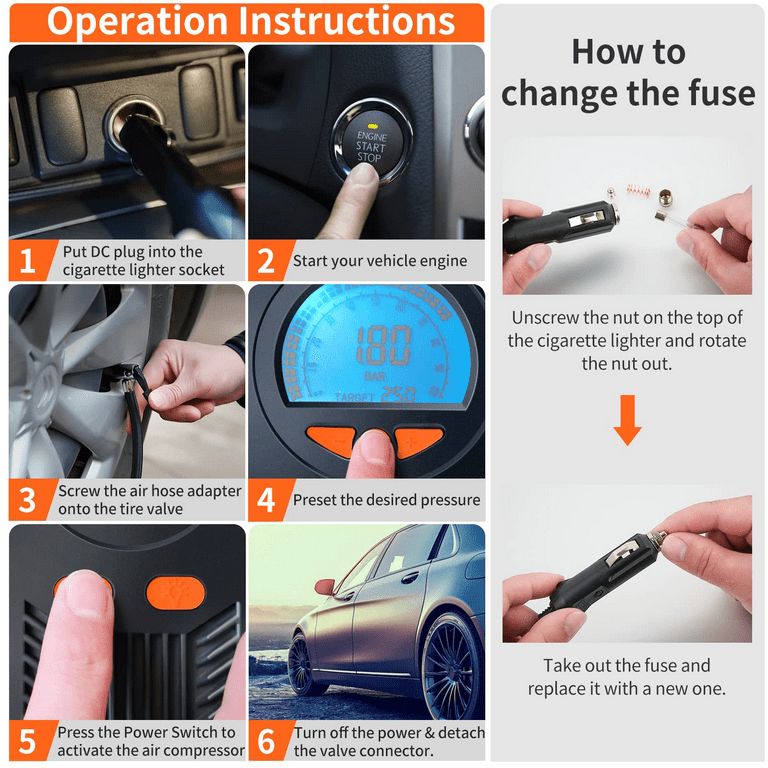 Operation Instructions

ENGINE START STOP

1 Put DC plug into the cigarette lighter socket

2 Start your vehicle engine

180
BAR
TARGET 250

3 Screw the air hose adapter onto the tire valve

4 Preset the desired pressure

5 Press the Power Switch to activate the air compressor

6 Turn off the power & detach the valve connector.

How to change the fuse

Unscrew the nut on the top of the cigarette lighter and rotate the nut out.

Take out the fuse and replace it with a new one.