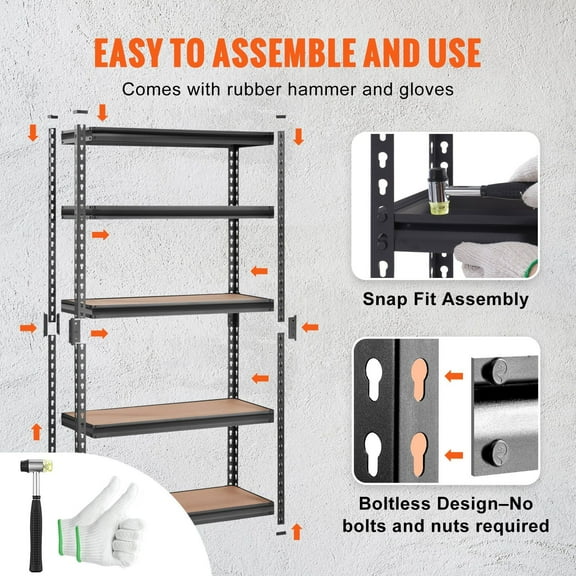 EASY TO ASSEMBLE AND USE

Comes with rubber hammer and gloves

Snap Fit Assembly

Boltless Design–No bolts and nuts required