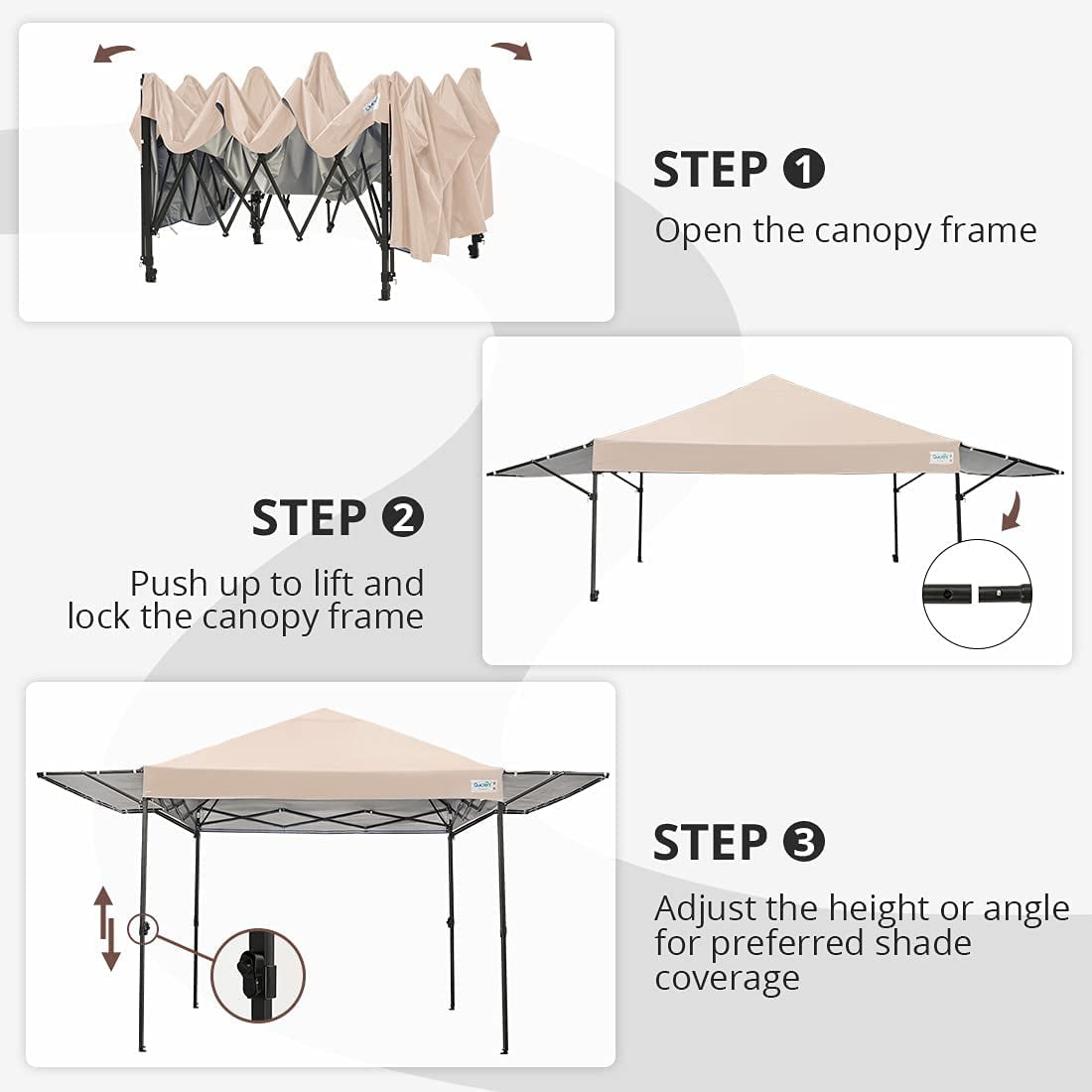 STEP ❶
Open the canopy frame

STEP ❷
Push up to lift and lock the canopy frame

STEP ❸
Adjust the height or angle for preferred shade coverage