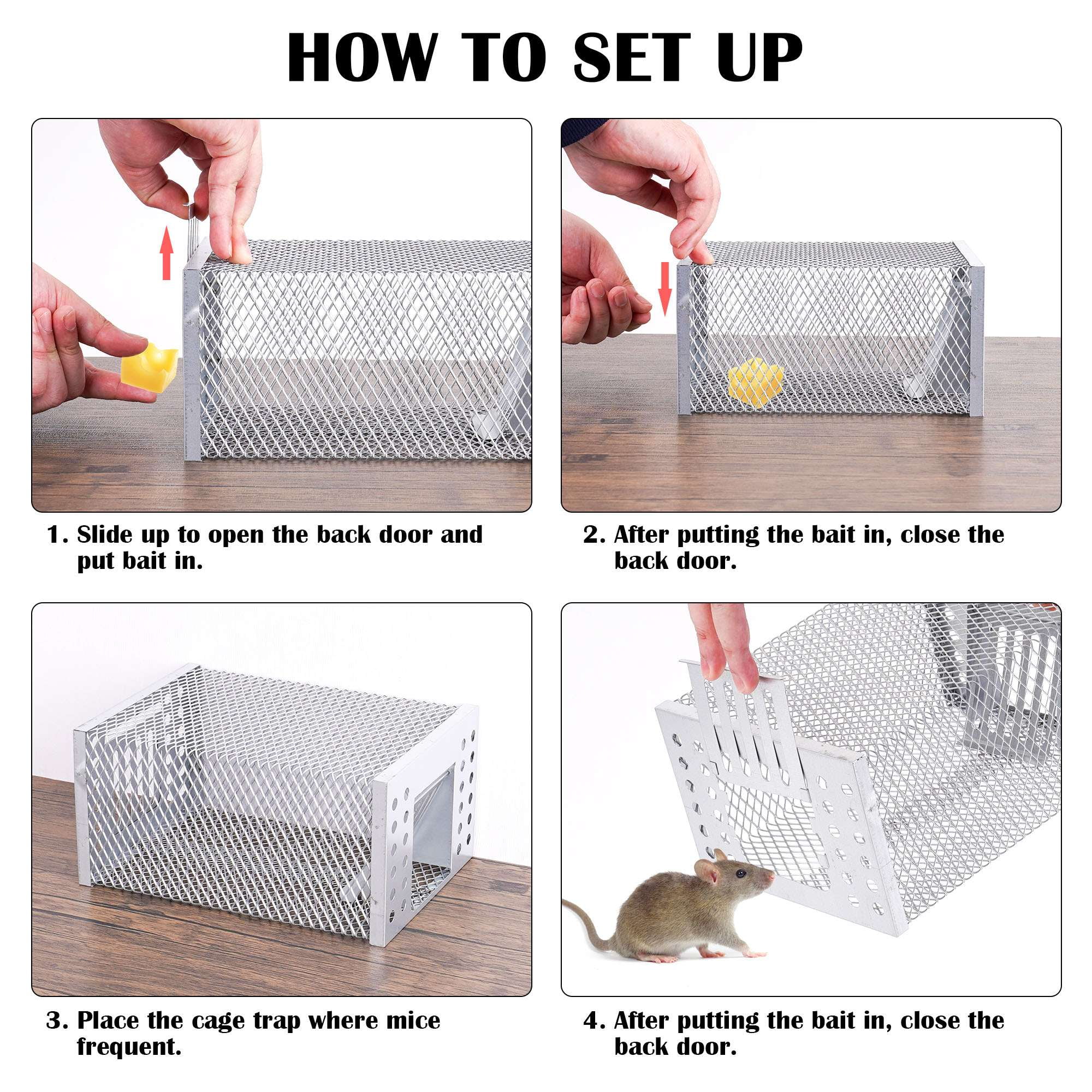 HOW TO SET UP

1. Slide up to open the back door and put bait in.

2. After putting the bait in, close the back door.

3. Place the cage trap where mice frequent.

4. After putting the bait in, close the back door.