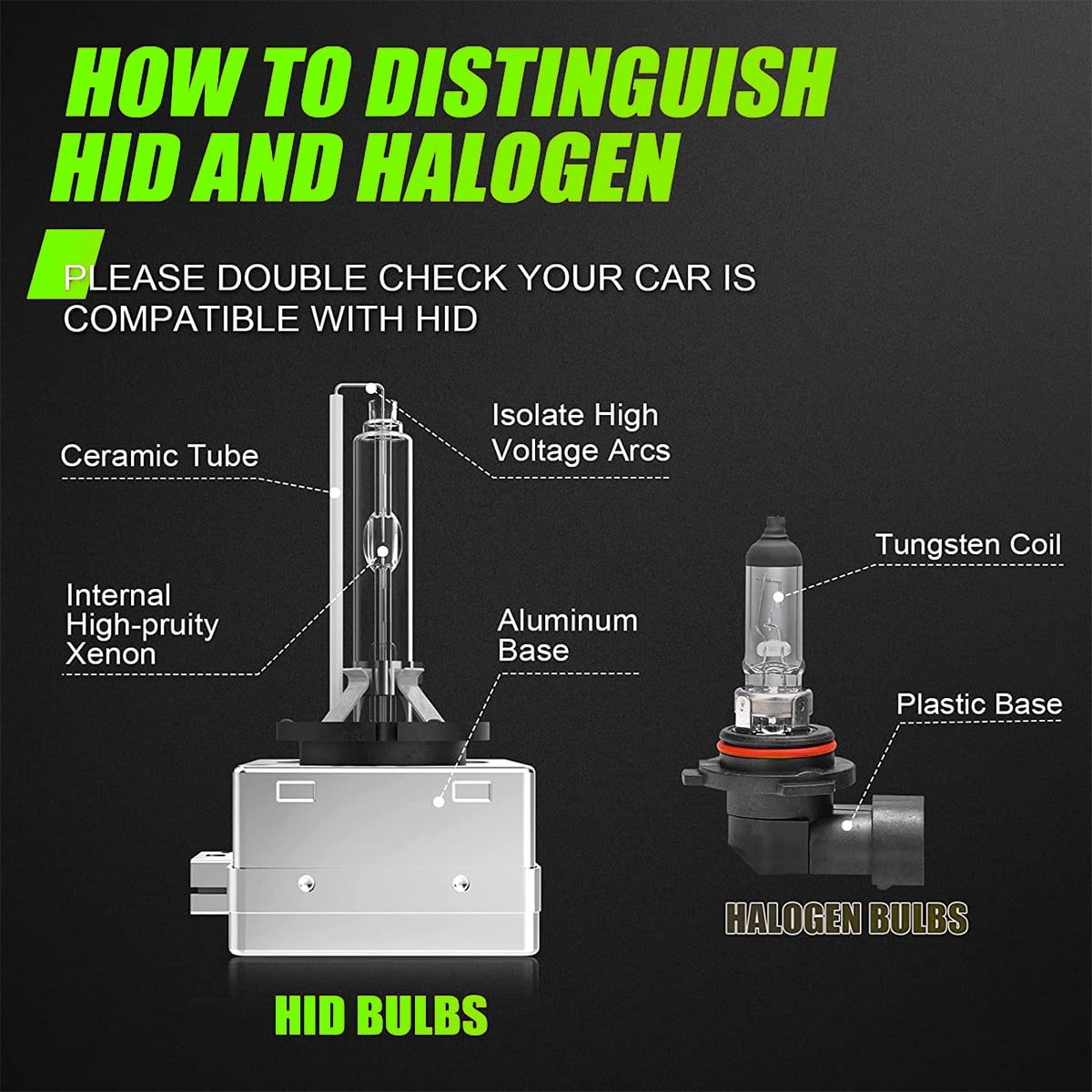 HOW TO DISTINGUISH HID AND HALOGEN

PLEASE DOUBLE CHECK YOUR CAR IS COMPATIBLE WITH HID

Ceramic Tube

Isolate High Voltage Arcs

Internal High-pruity Xenon

Aluminum Base

Tungsten Coil

Plastic Base

HALOGEN BULBS

HID BULBS