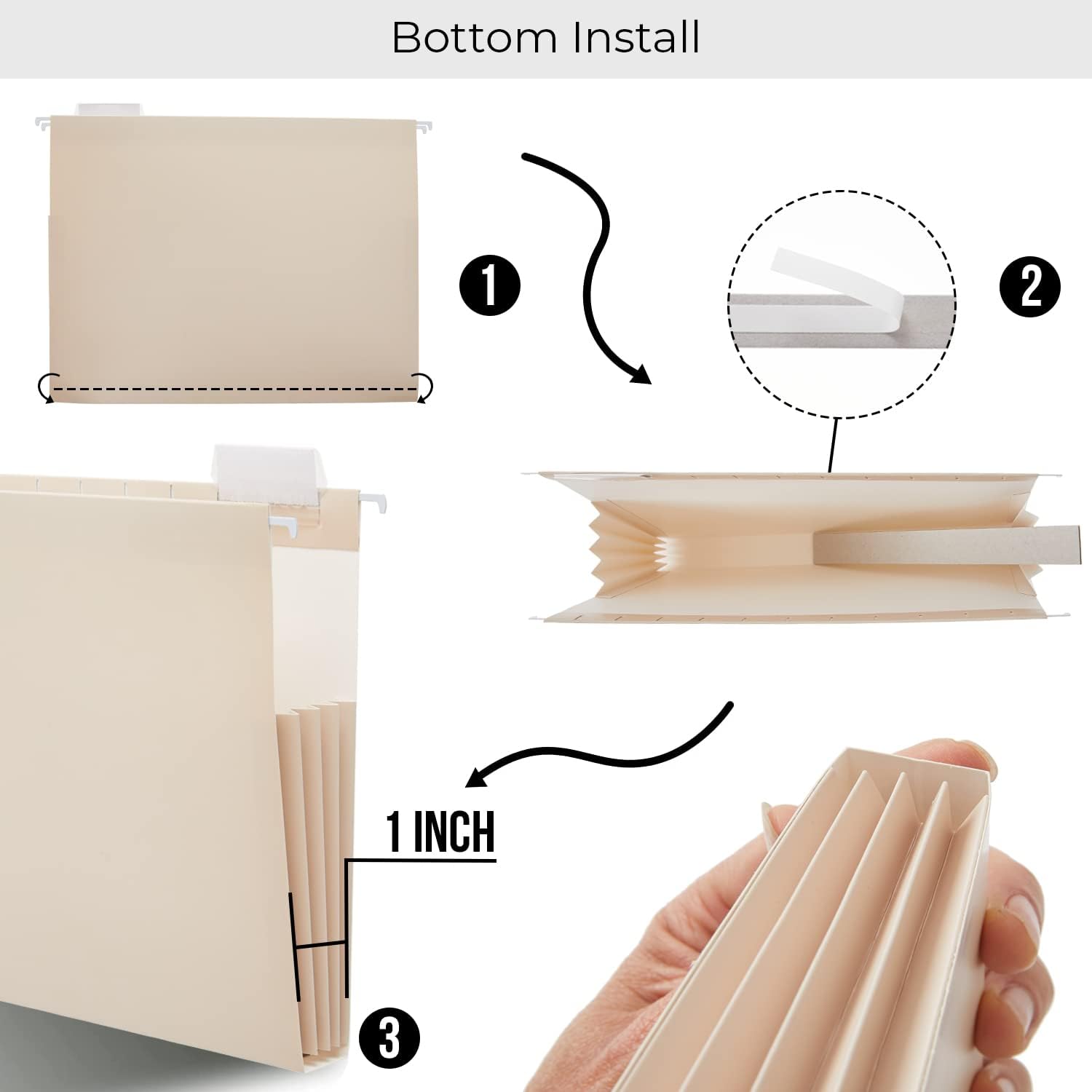 Bottom Install

1

2

1 INCH

3