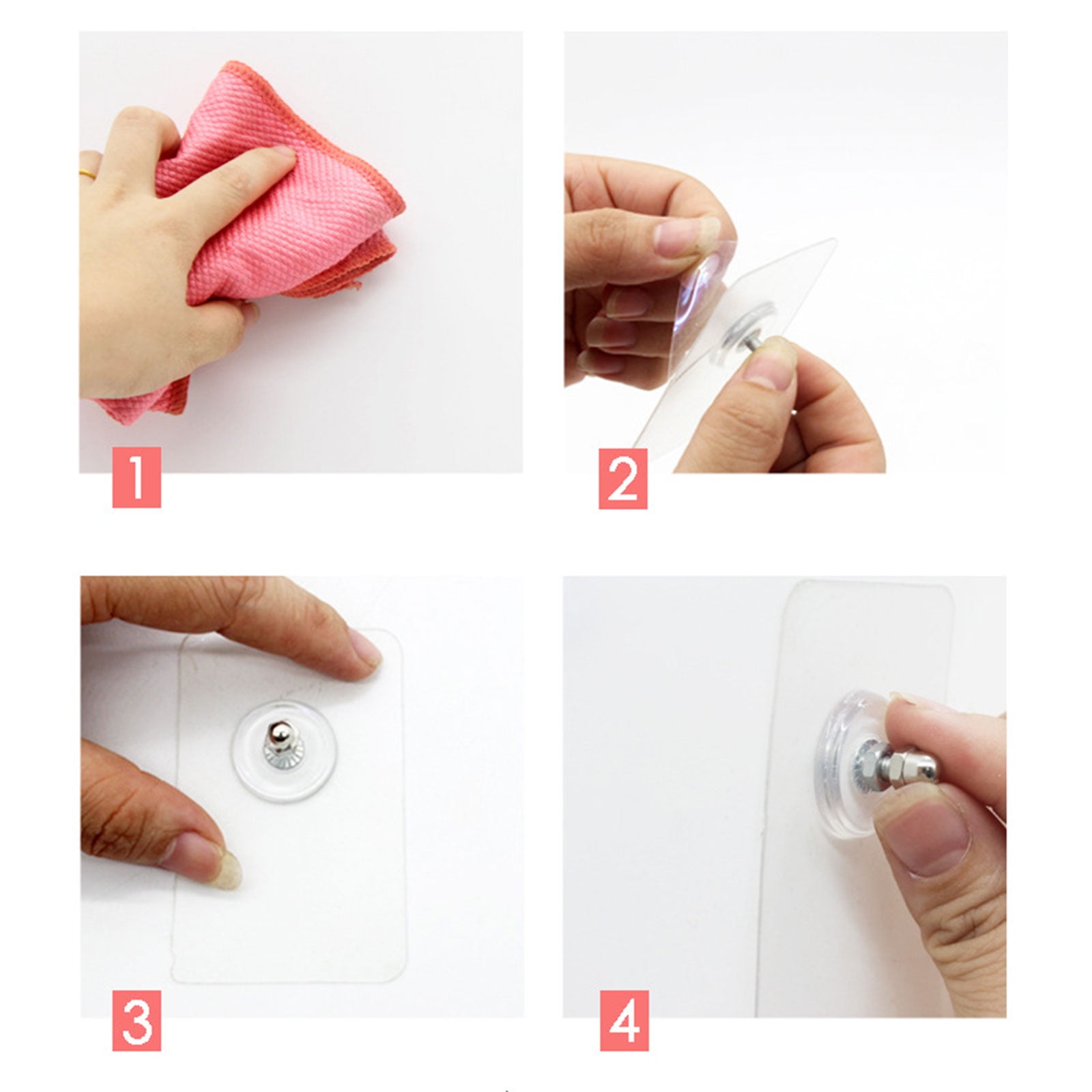 1

2

3

4