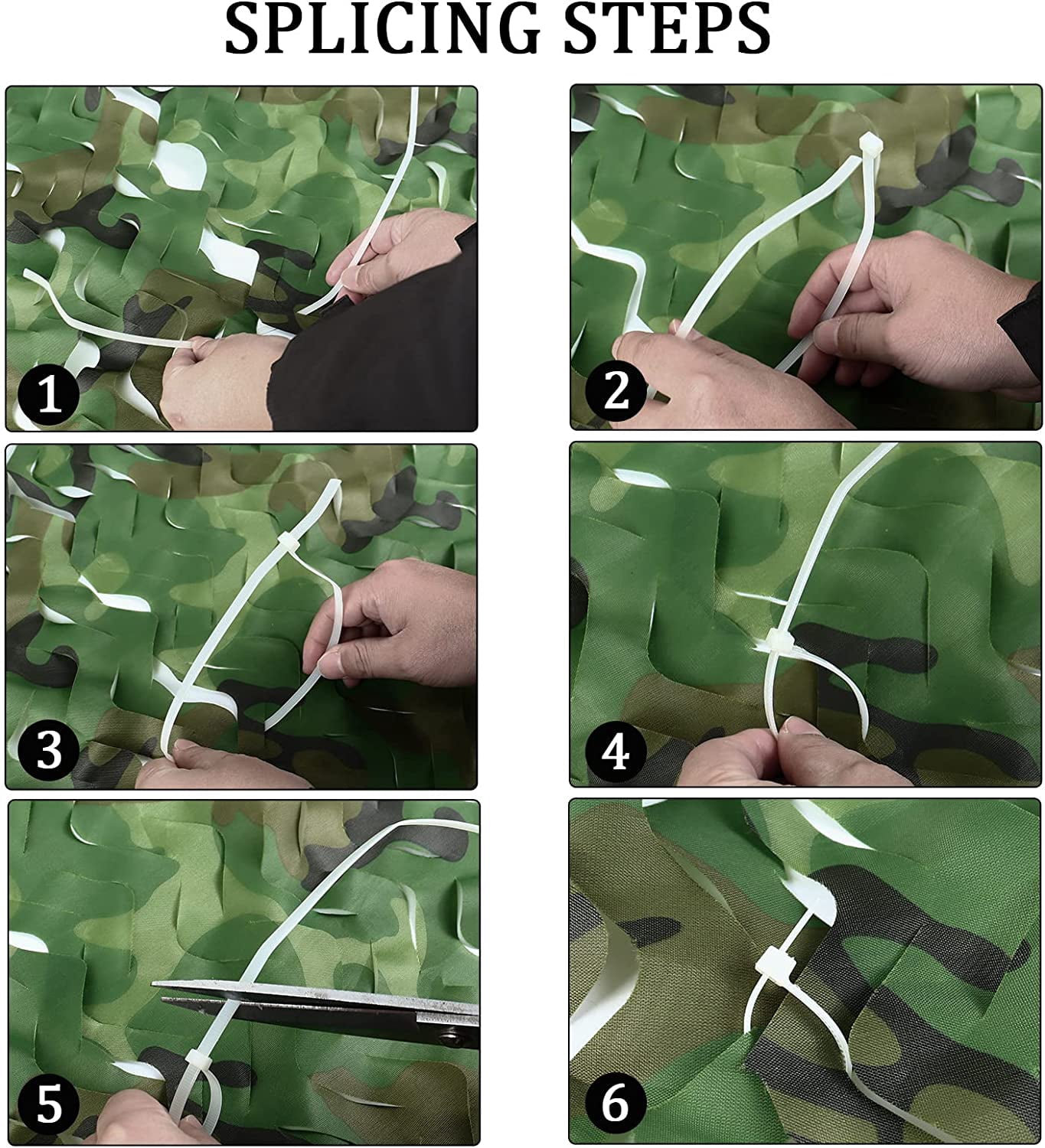 SPLICING STEPS

1

2

3

4

5

6