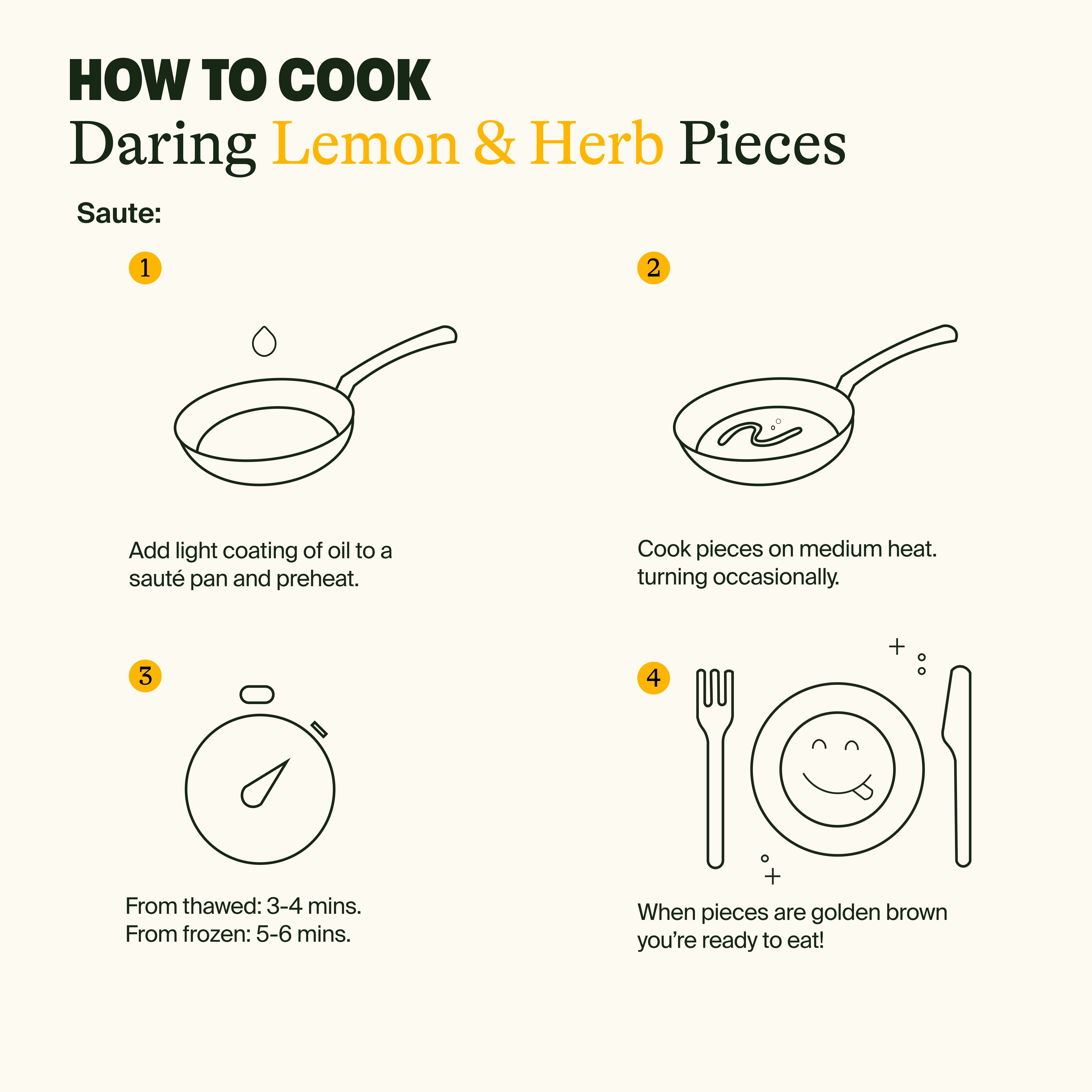 HOW TO COOK
Daring Lemon & Herb Pieces

Saute:

1

Add light coating of oil to a sauté pan and preheat.

2

Cook pieces on medium heat. turning occasionally.

3

From thawed: 3-4 mins.
From frozen: 5-6 mins.

4

When pieces are golden brown you're ready to eat!