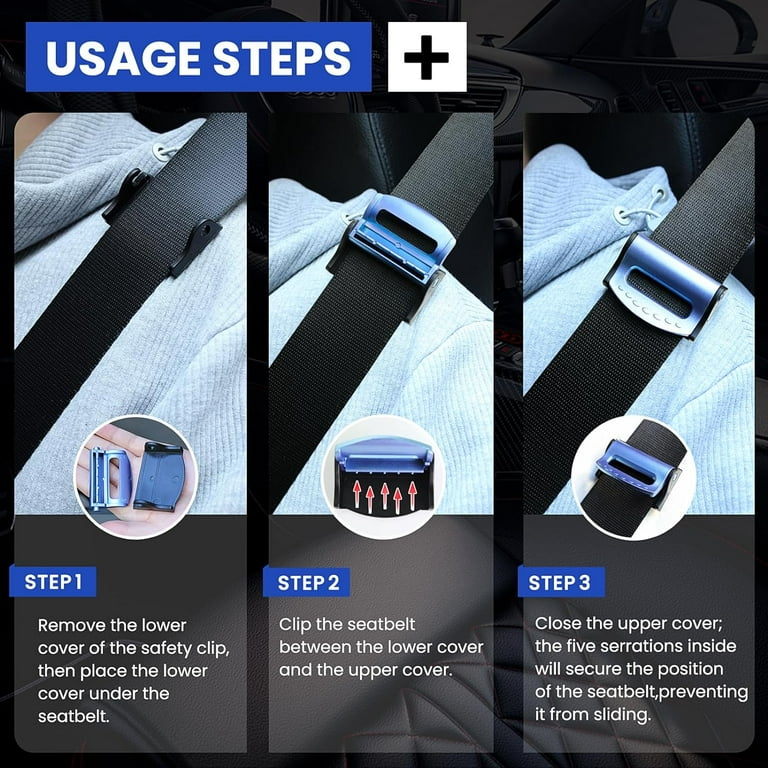 USAGE STEPS +

STEP 1

Remove the lower cover of the safety clip, then place the lower cover under the seatbelt.

STEP 2

Clip the seatbelt between the lower cover and the upper cover.

STEP 3

Close the upper cover; the five serrations inside will secure the position of the seatbelt,preventing it from sliding.