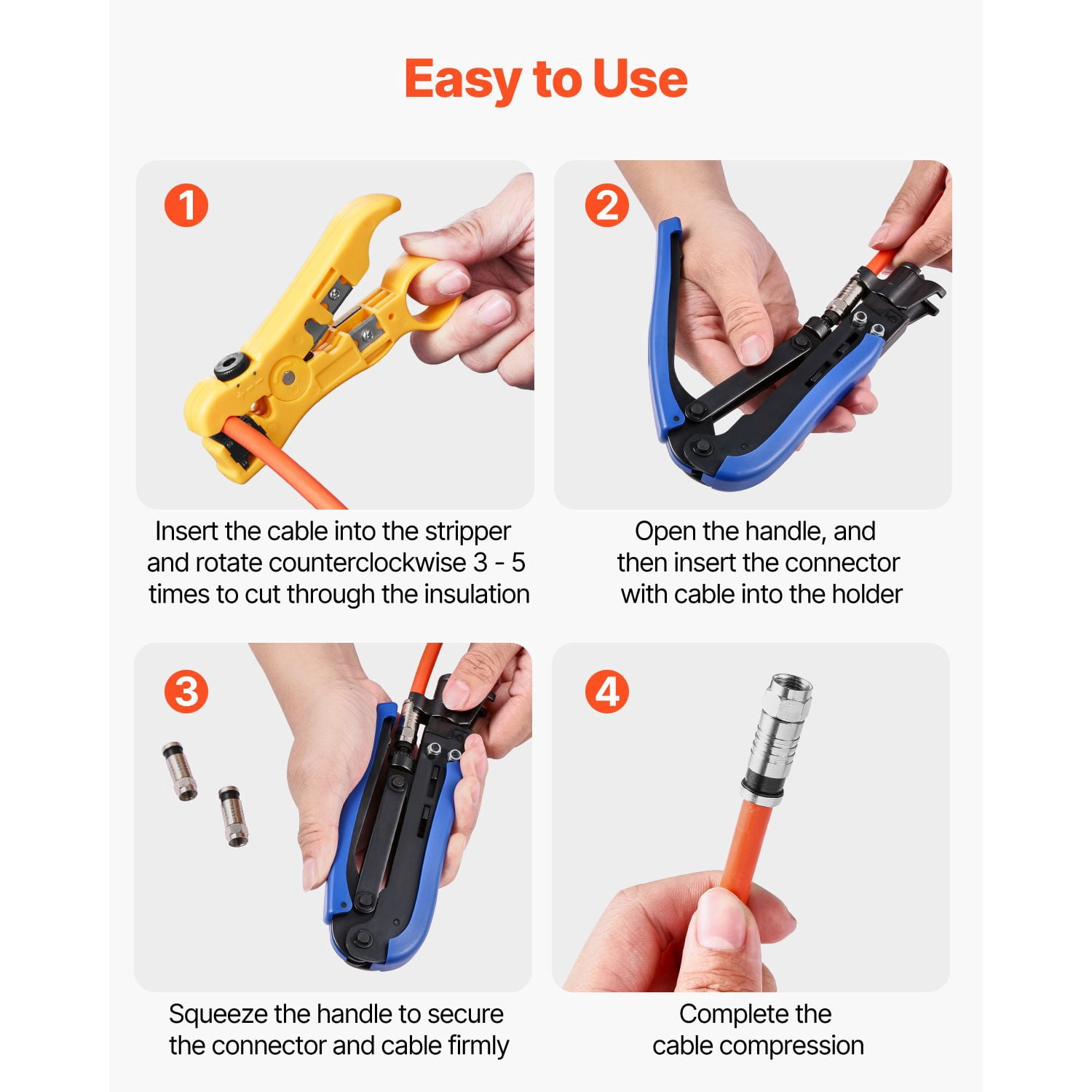 Easy to Use

1

Insert the cable into the stripper and rotate counterclockwise 3 - 5 times to cut through the insulation

2

Open the handle, and then insert the connector with cable into the holder

3

Squeeze the handle to secure the connector and cable firmly

4

Complete the cable compression