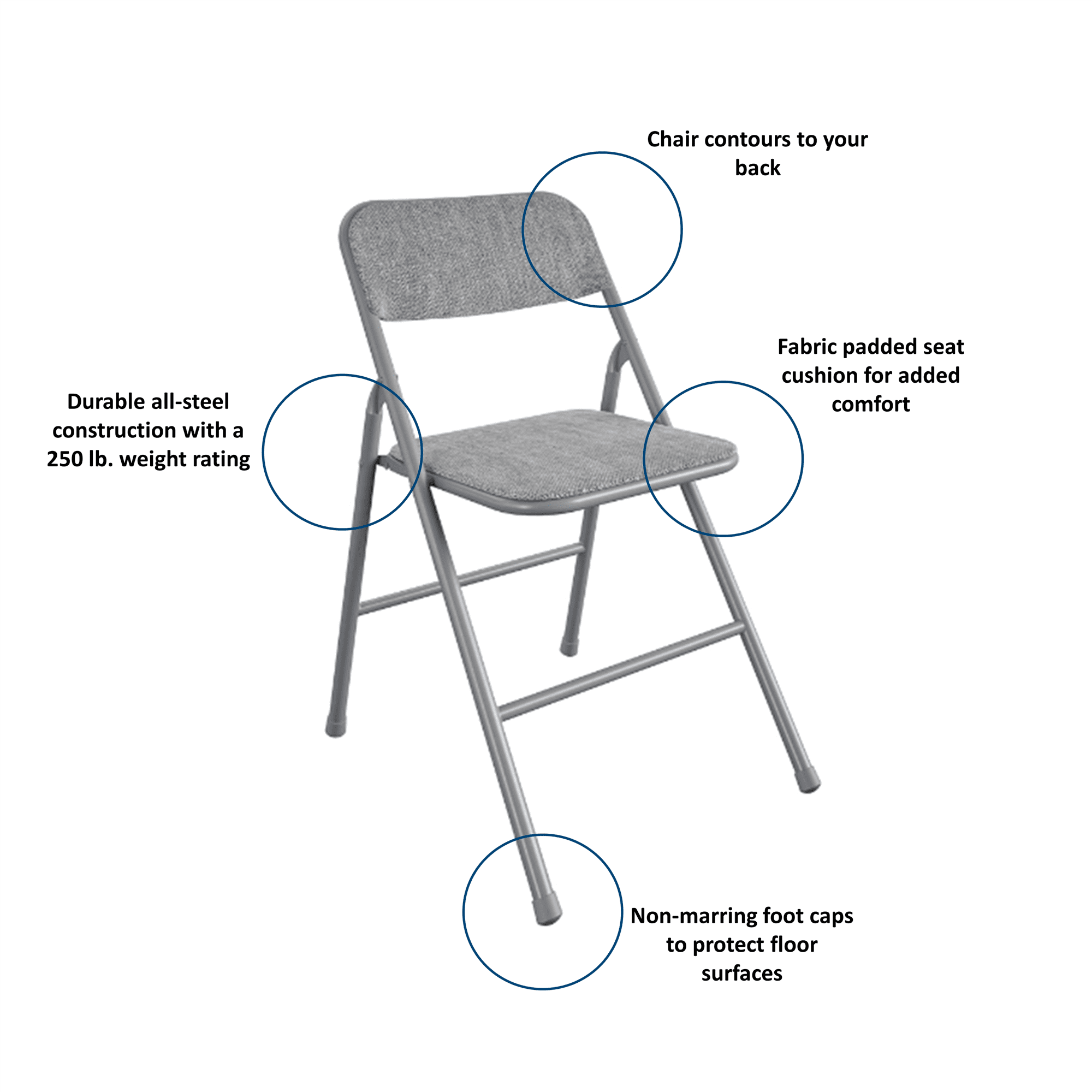 Chair contours to your back

Fabric padded seat cushion for added comfort

Durable all-steel construction with a 250 lb. weight rating

Non-marring foot caps to protect floor surfaces