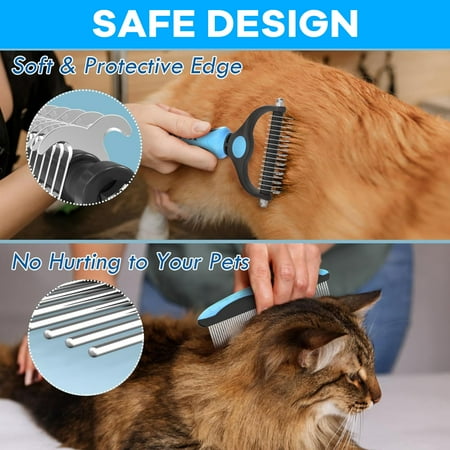 SAFE DESIGN

Soft & Protective Edge

No Hurting to Your Pets