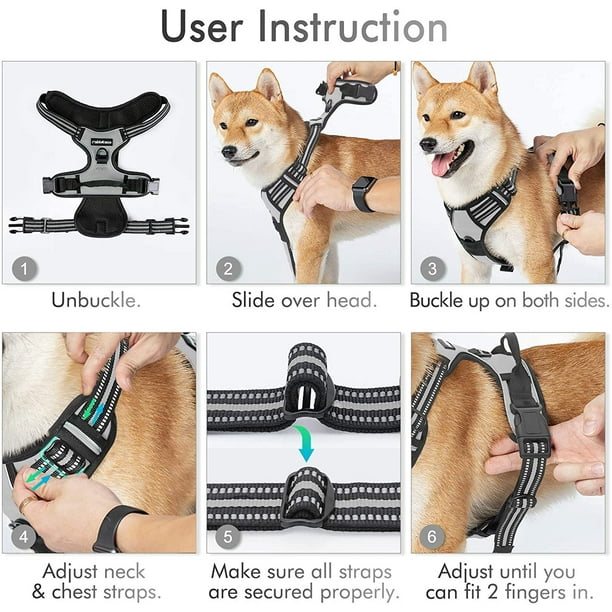 User Instruction

1

Unbuckle.

2

Slide over head.

3

Buckle up on both sides.

4

Adjust neck & chest straps.

5

Make sure all straps are secured properly.

6

Adjust until you can fit 2 fingers in.