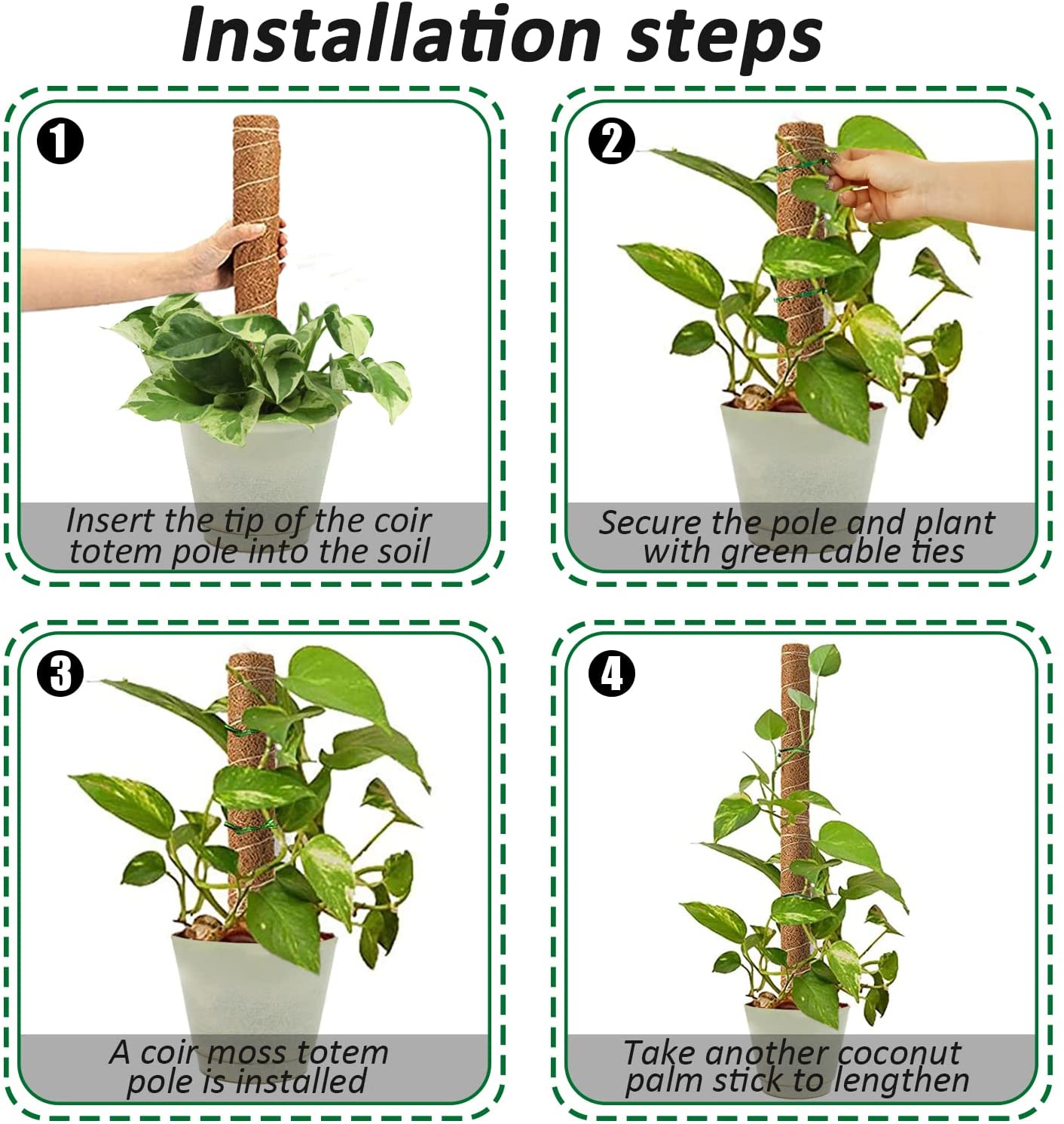 Installation steps

1
Insert the tip of the coir totem pole into the soil

2
Secure the pole and plant with green cable ties

3
A coir moss totem pole is installed

4
Take another coconut palm stick to lengthen