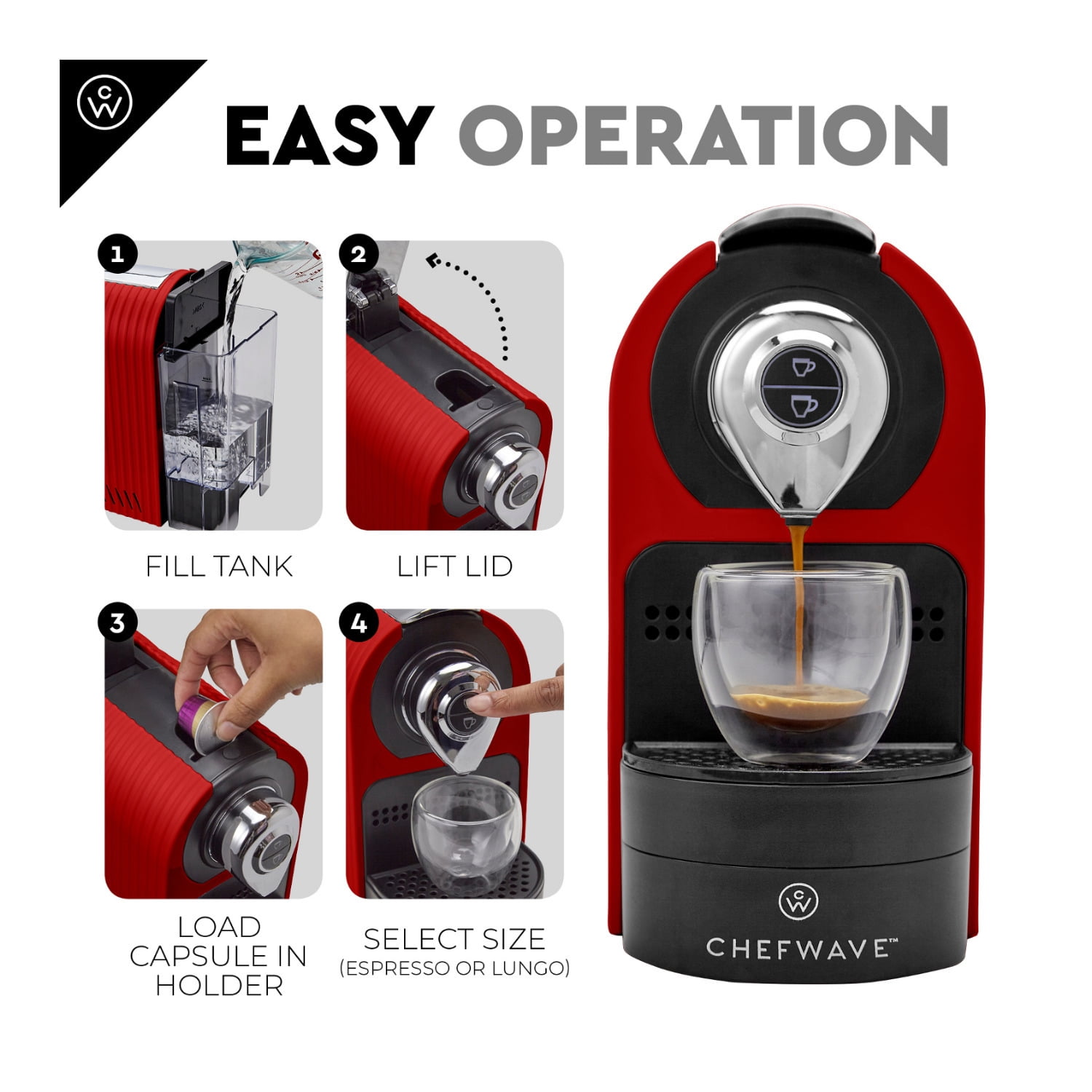 CW

EASY OPERATION

1

FILL TANK

2

LIFT LID

3

LOAD CAPSULE IN HOLDER

4

SELECT SIZE (ESPRESSO OR LUNGO)

CW

CHEFWAVE™