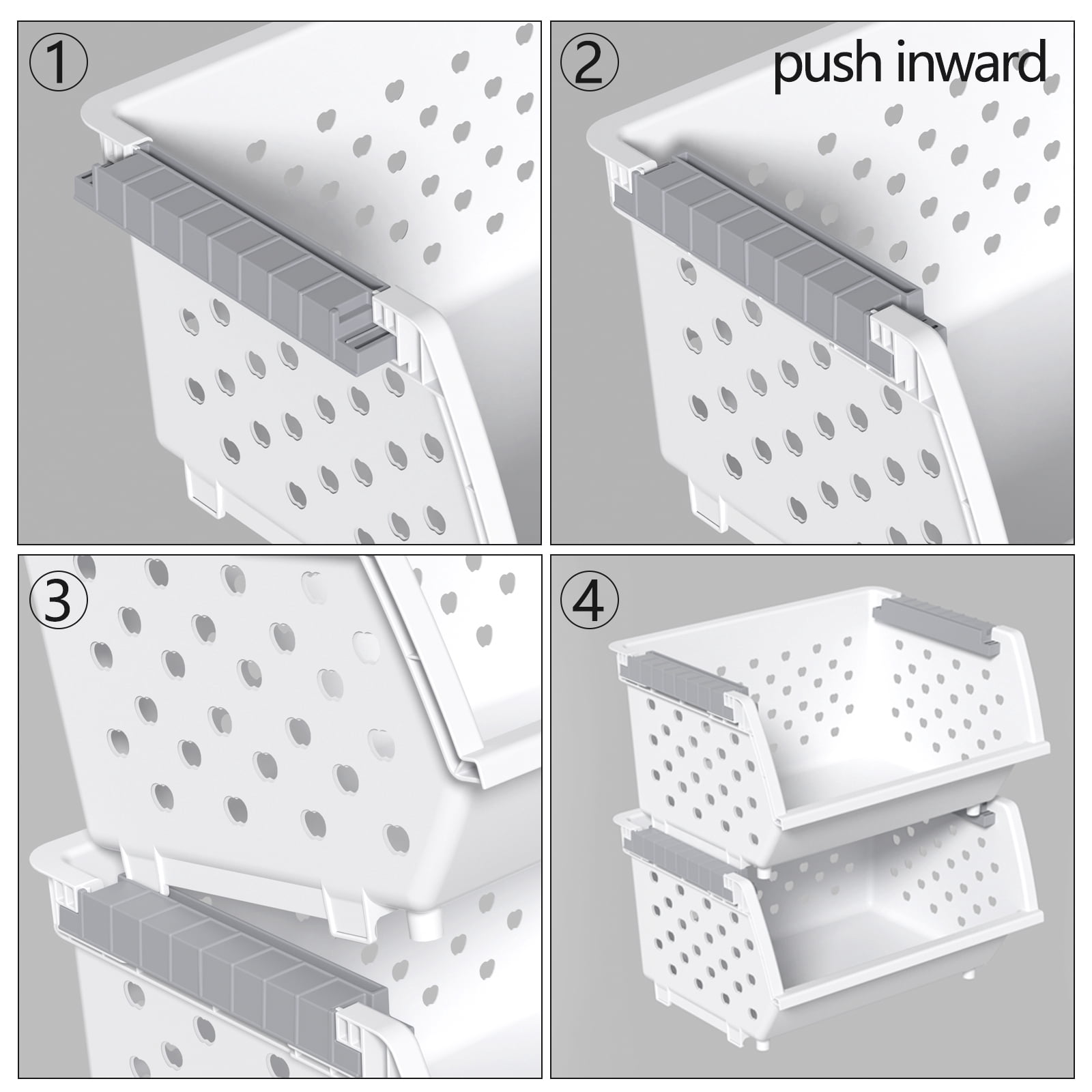 ①

② push inward

③

④