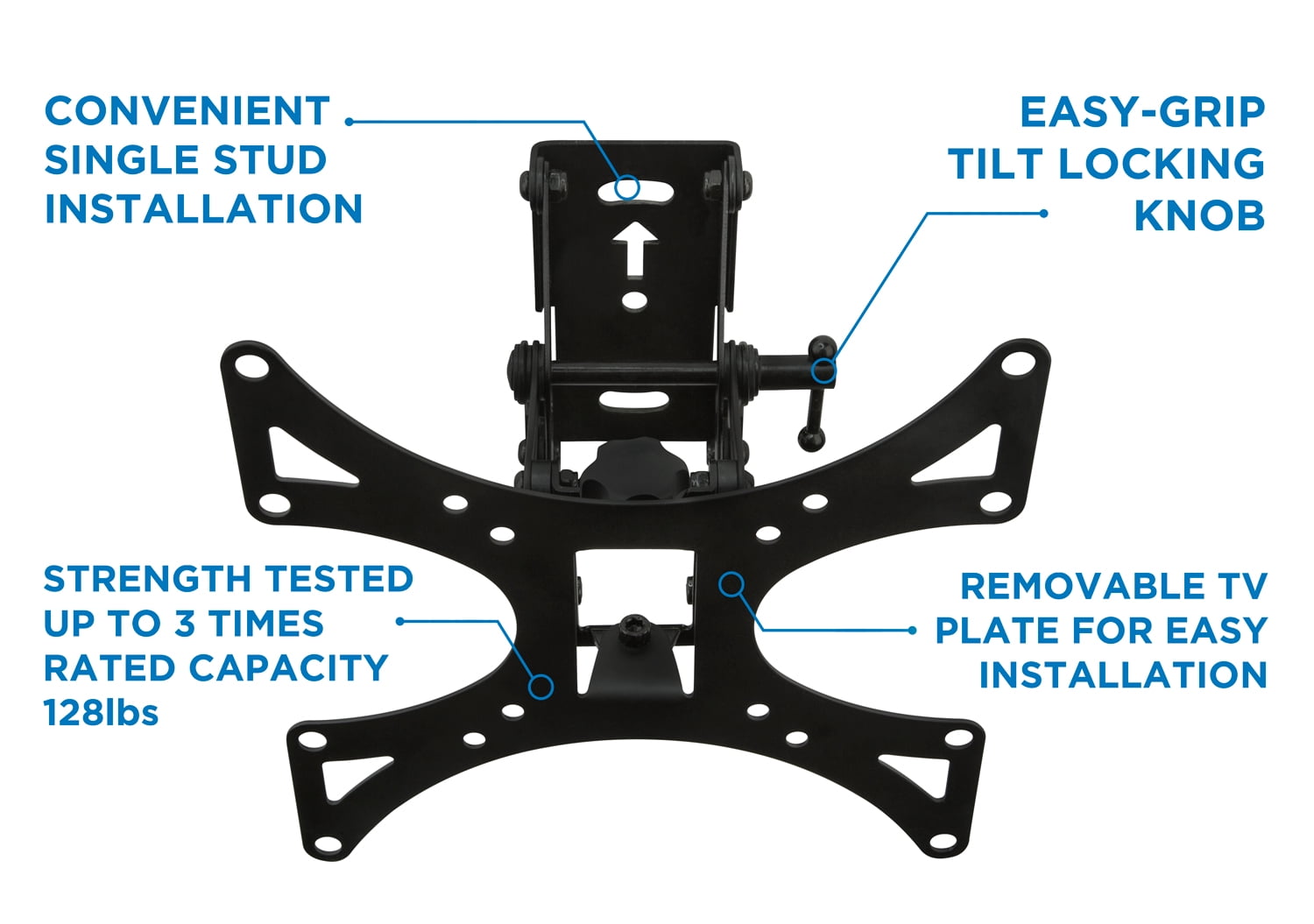 CONVENIENT SINGLE STUD INSTALLATION

EASY-GRIP TILT LOCKING KNOB

STRENGTH TESTED UP TO 3 TIMES RATED CAPACITY 128lbs

REMOVABLE TV PLATE FOR EASY INSTALLATION