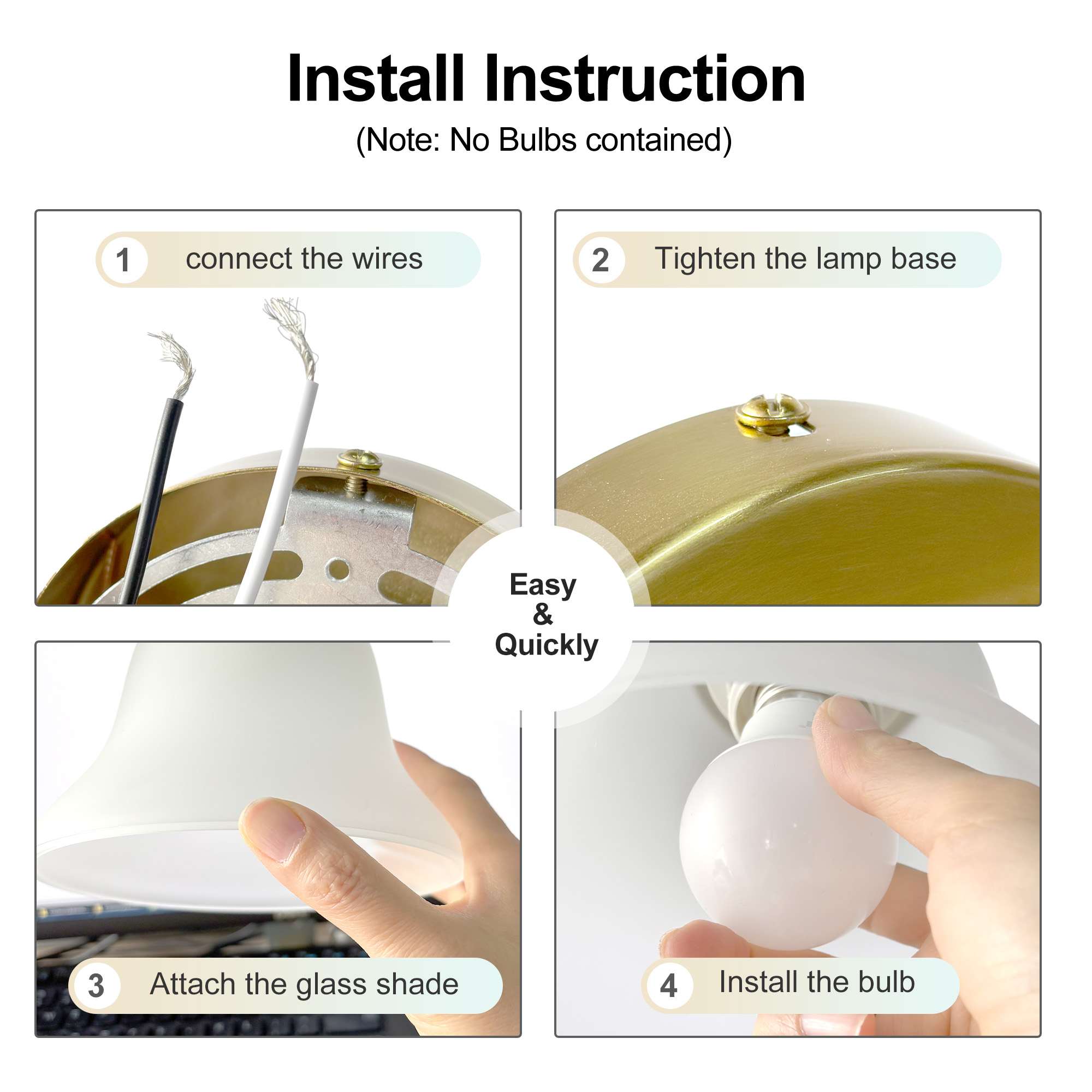 Install Instruction

(Note: No Bulbs contained)

1 connect the wires

2 Tighten the lamp base

Easy & Quickly

3 Attach the glass shade

4 Install the bulb