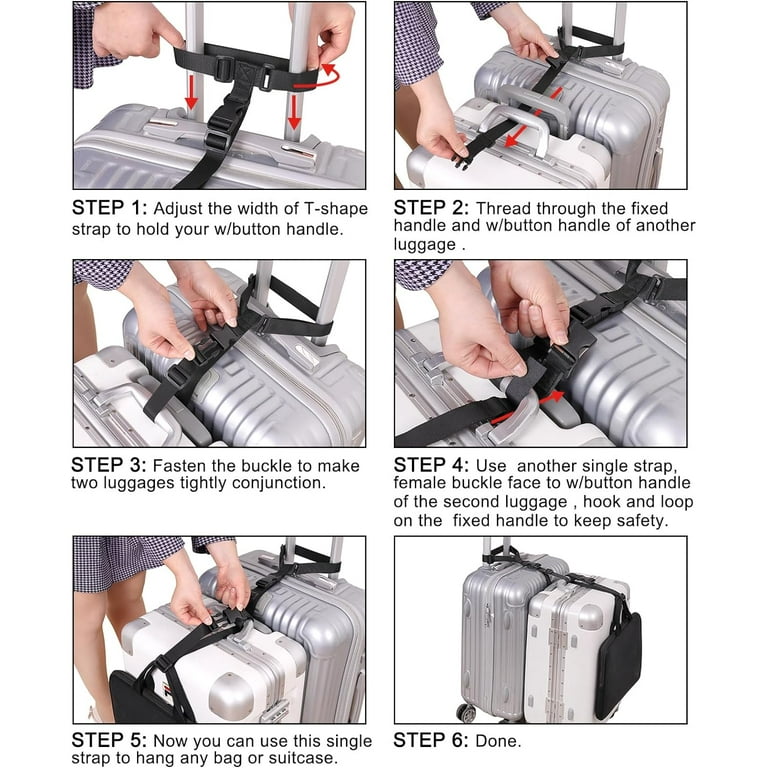 STEP 1: Adjust the width of T-shape strap to hold your w/button handle.

STEP 2: Thread through the fixed handle and w/button handle of another luggage .

STEP 3: Fasten the buckle to make two luggages tightly conjunction.

STEP 4: Use another single strap, female buckle face to w/button handle of the second luggage , hook and loop on the fixed handle to keep safety.

STEP 5: Now you can use this single strap to hang any bag or suitcase.

STEP 6: Done.