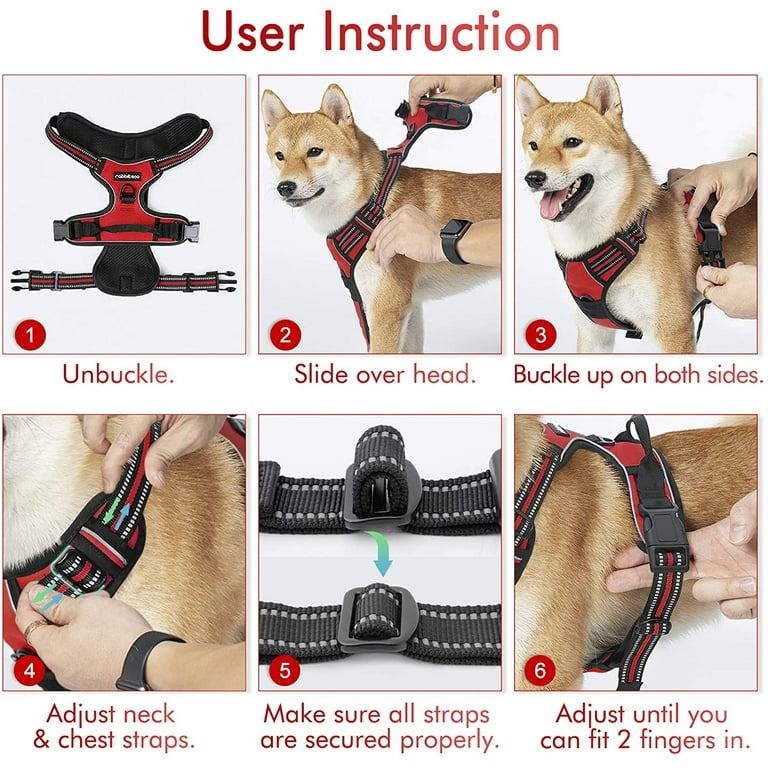 User Instruction

rabbitgoo

1
Unbuckle.

2
Slide over head.

3
Buckle up on both sides.

4
Adjust neck & chest straps.

5
Make sure all straps are secured properly.

6
Adjust until you can fit 2 fingers in.