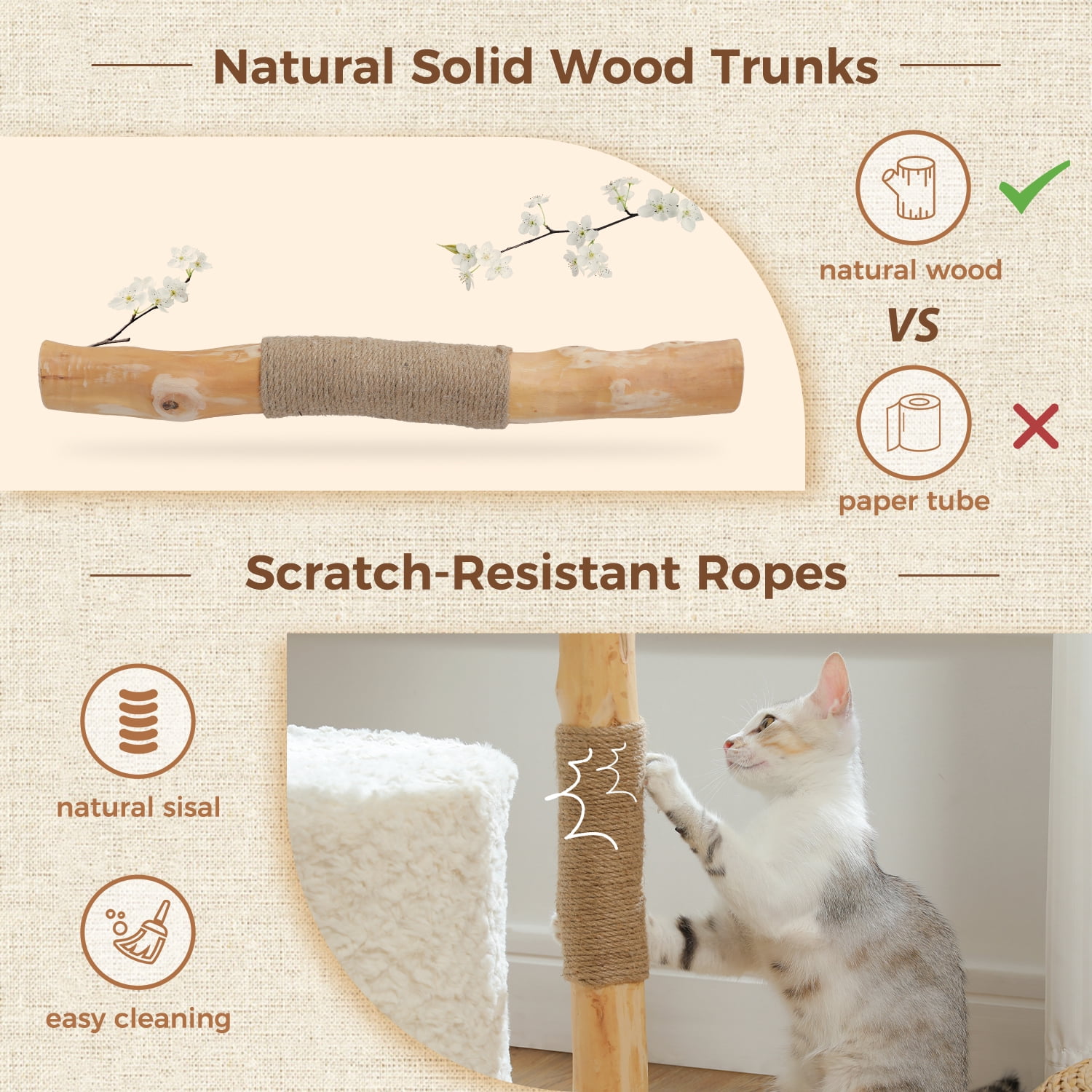 Natural Solid Wood Trunks

natural wood

VS

paper tube

Scratch-Resistant Ropes

natural sisal

easy cleaning