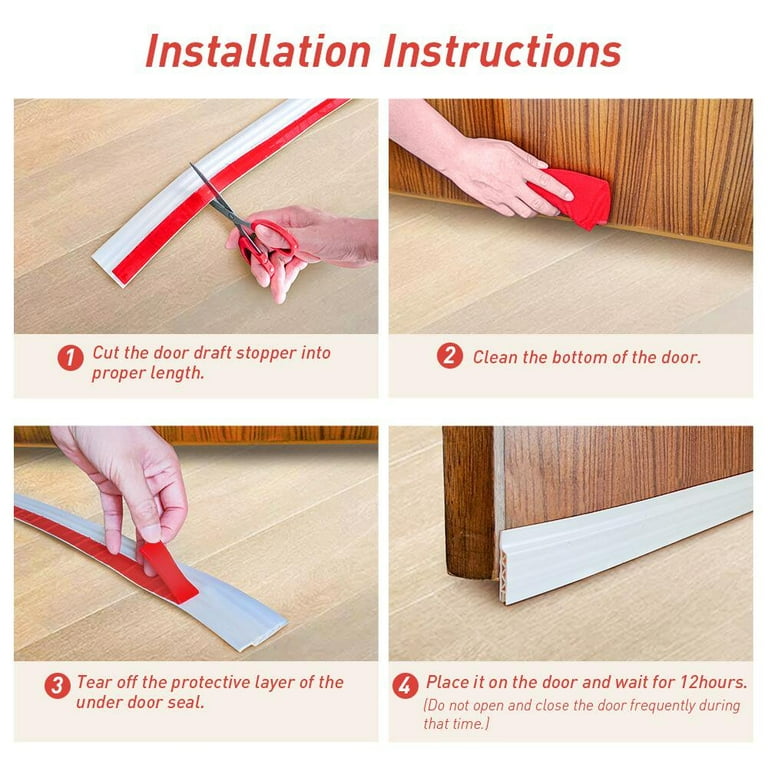 Installation Instructions

1 Cut the door draft stopper into proper length.

2 Clean the bottom of the door.

3 Tear off the protective layer of the under door seal.

4 Place it on the door and wait for 12hours.
(Do not open and close the door frequently during that time.)