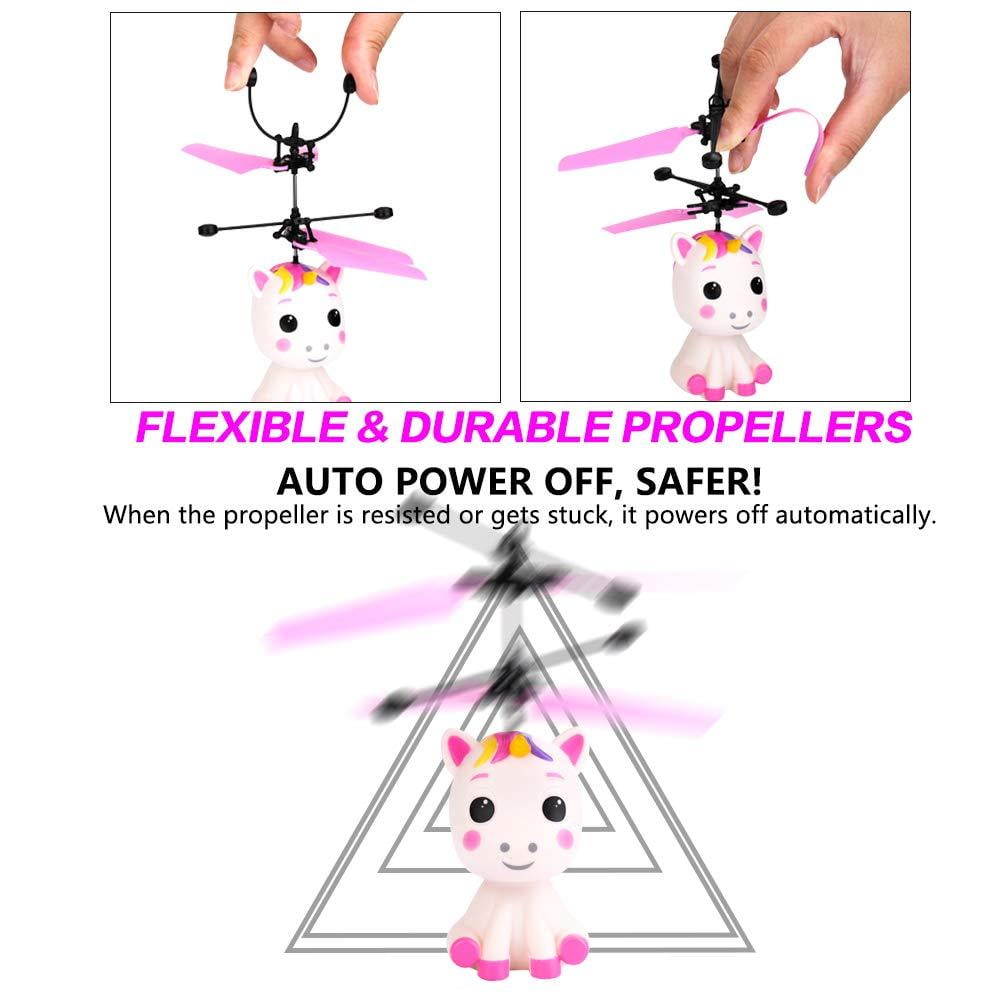 FLEXIBLE & DURABLE PROPELLERS

AUTO POWER OFF, SAFER!

When the propeller is resisted or gets stuck, it powers off automatically.