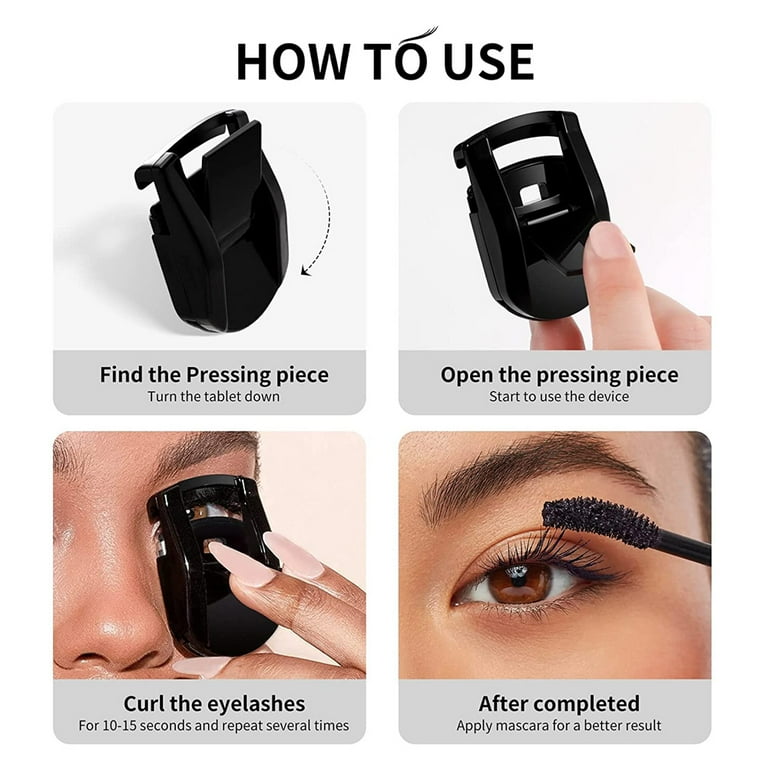 HOW TO USE

Find the Pressing piece
Turn the tablet down

Open the pressing piece
Start to use the device

Curl the eyelashes
For 10-15 seconds and repeat several times

After completed
Apply mascara for a better result