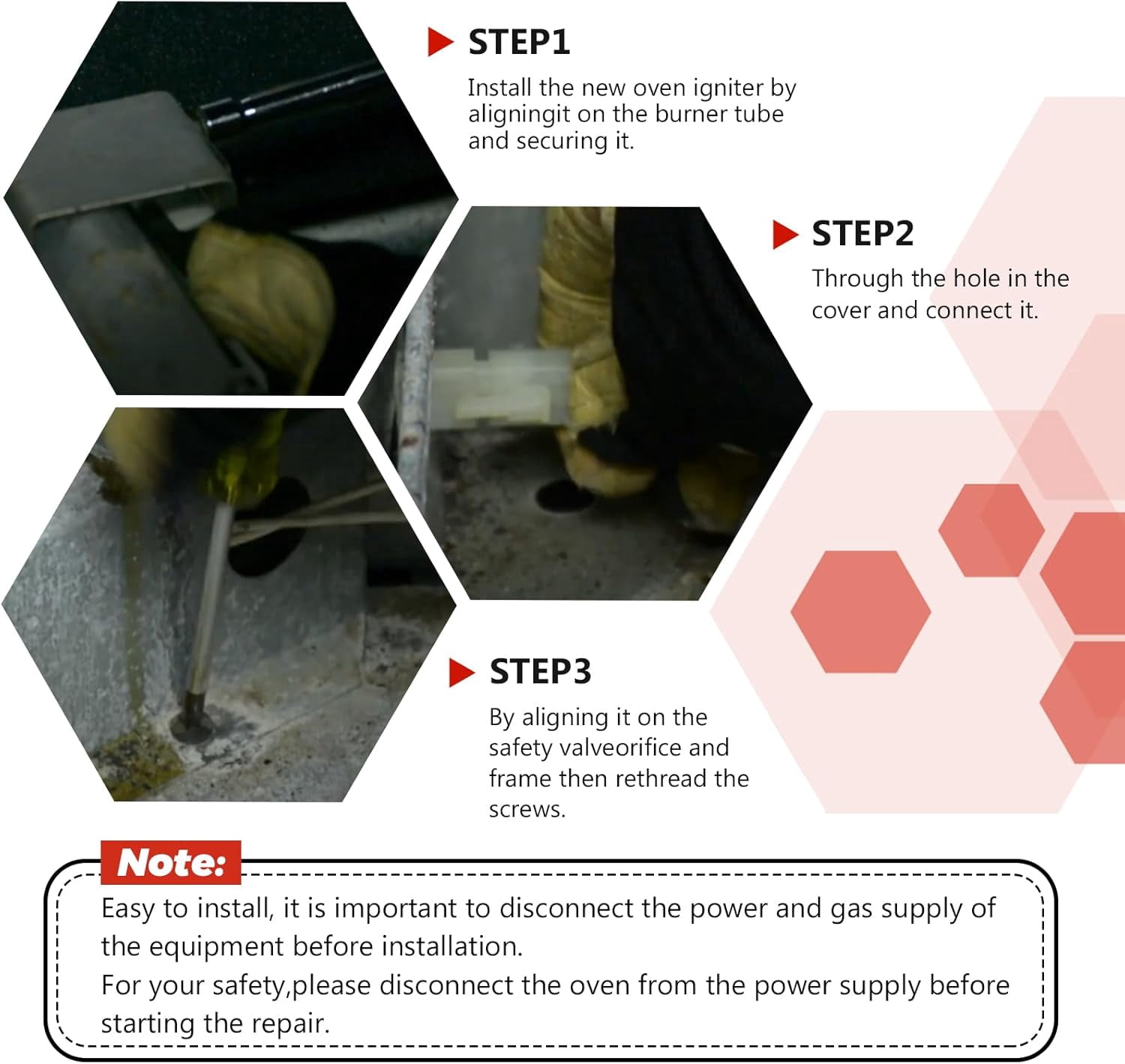 STEP1

Install the new oven igniter by aligningit on the burner tube and securing it.

STEP2

Through the hole in the cover and connect it.

STEP3

By aligning it on the safety valveorifice and frame then rethread the screws.

Note:

Easy to install, it is important to disconnect the power and gas supply of the equipment before installation.
For your safety,please disconnect the oven from the power supply before starting the repair.