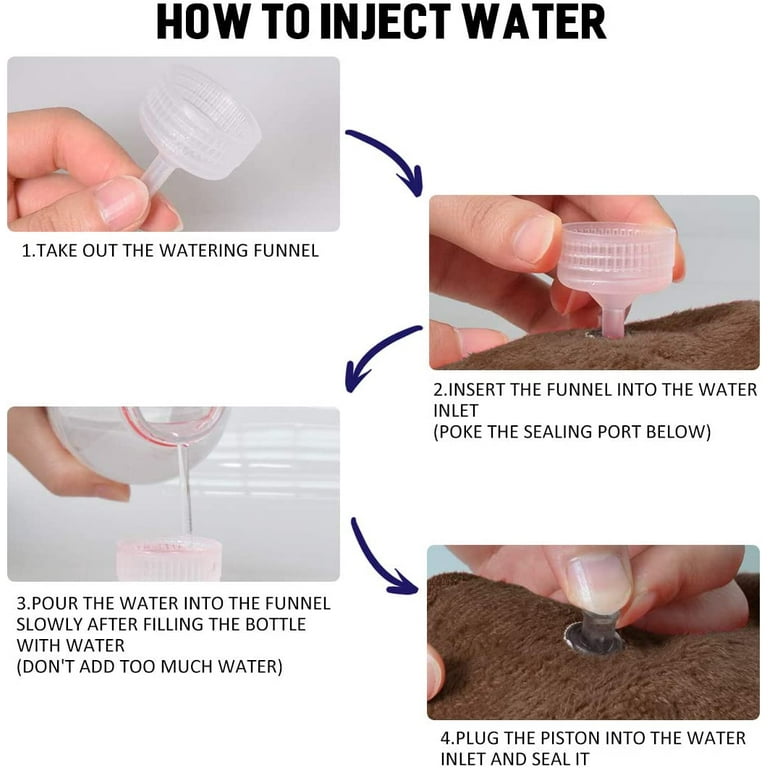 HOW TO INJECT WATER

1.TAKE OUT THE WATERING FUNNEL

2.INSERT THE FUNNEL INTO THE WATER INLET
(POKE THE SEALING PORT BELOW)

3.POUR THE WATER INTO THE FUNNEL SLOWLY AFTER FILLING THE BOTTLE WITH WATER
(DON'T ADD TOO MUCH WATER)

4.PLUG THE PISTON INTO THE WATER INLET AND SEAL IT