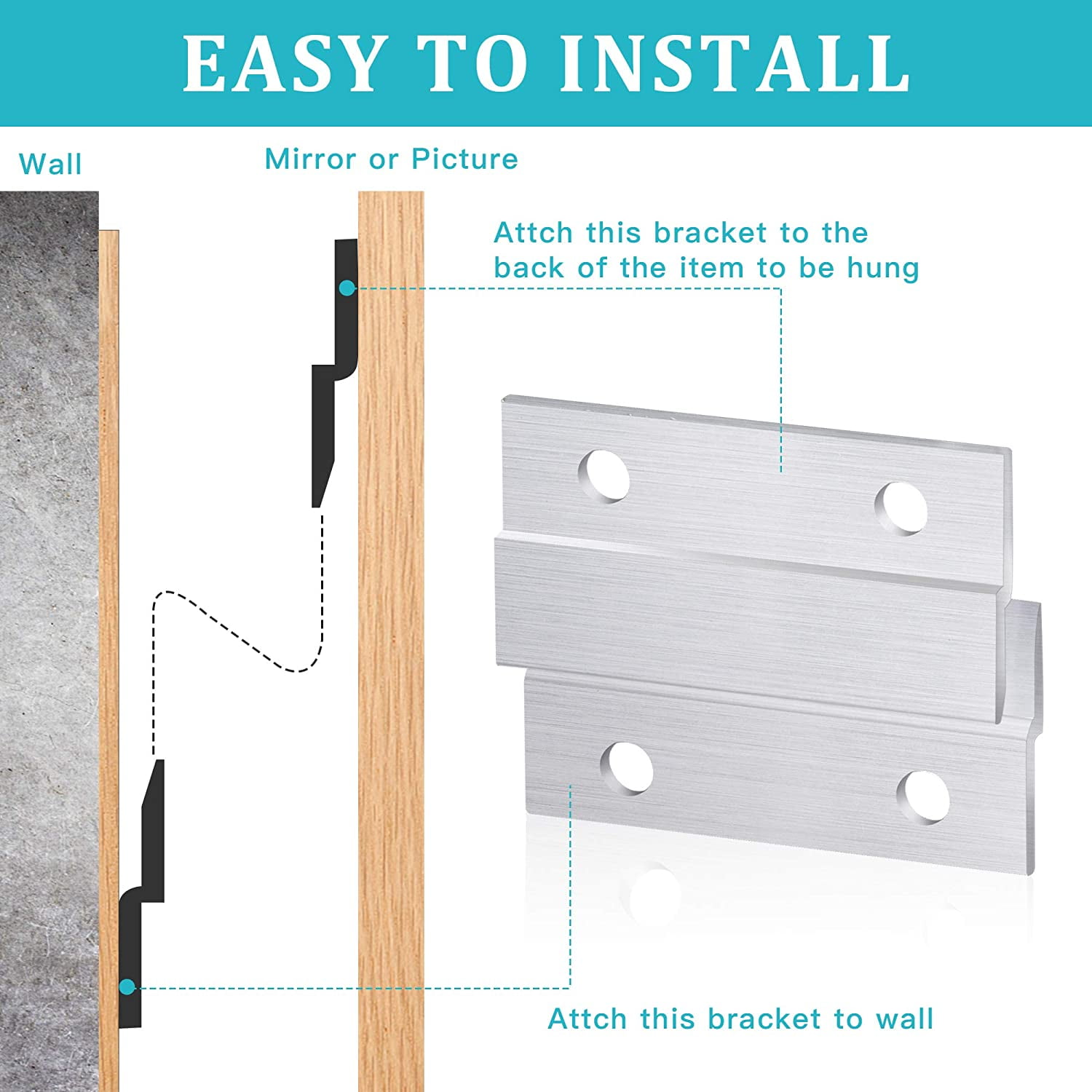 EASY TO INSTALL

Wall

Mirror or Picture

Attch this bracket to the back of the item to be hung

Attch this bracket to wall