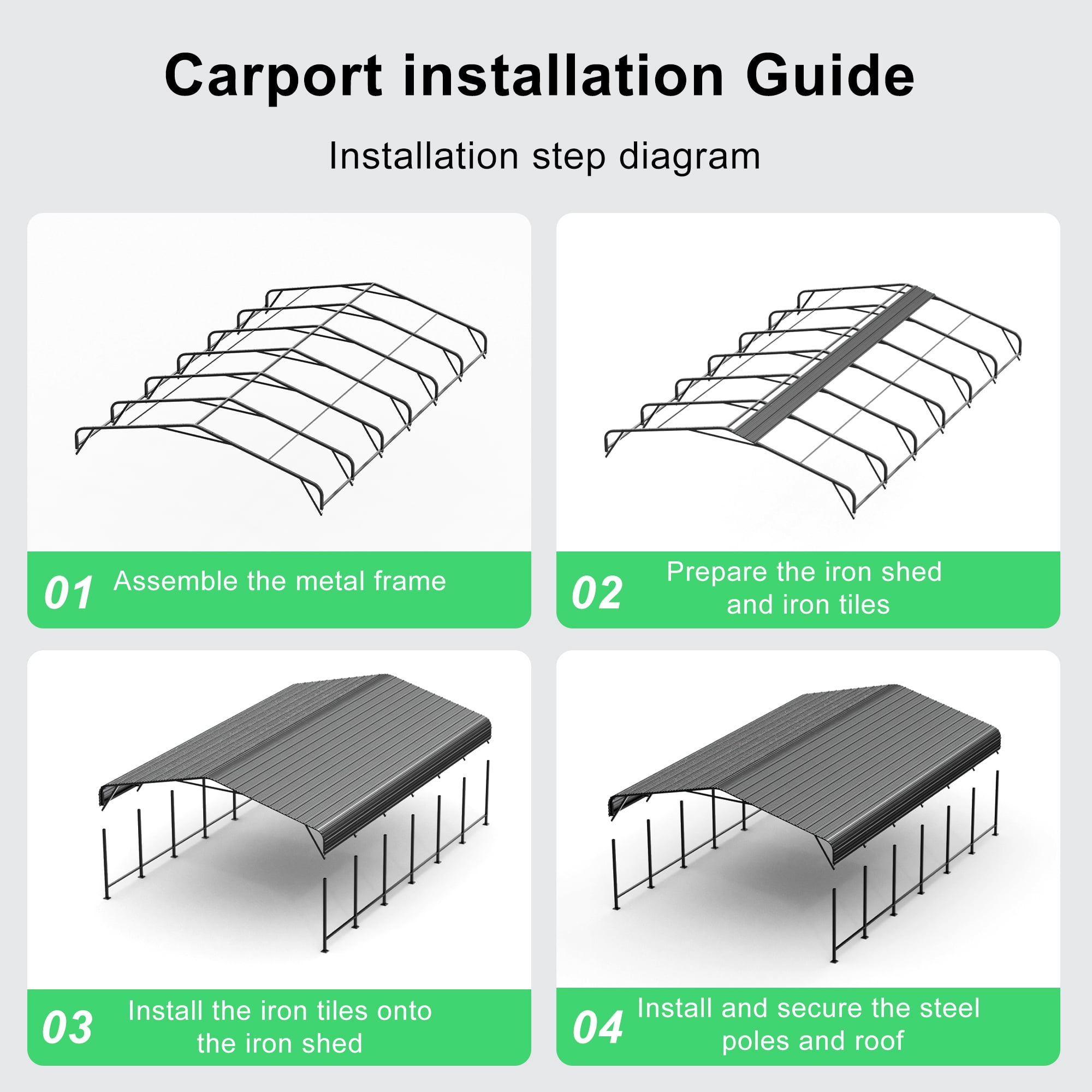 Carport installation Guide

Installation step diagram

01 Assemble the metal frame

02 Prepare the iron shed and iron tiles

03 Install the iron tiles onto the iron shed

04 Install and secure the steel poles and roof