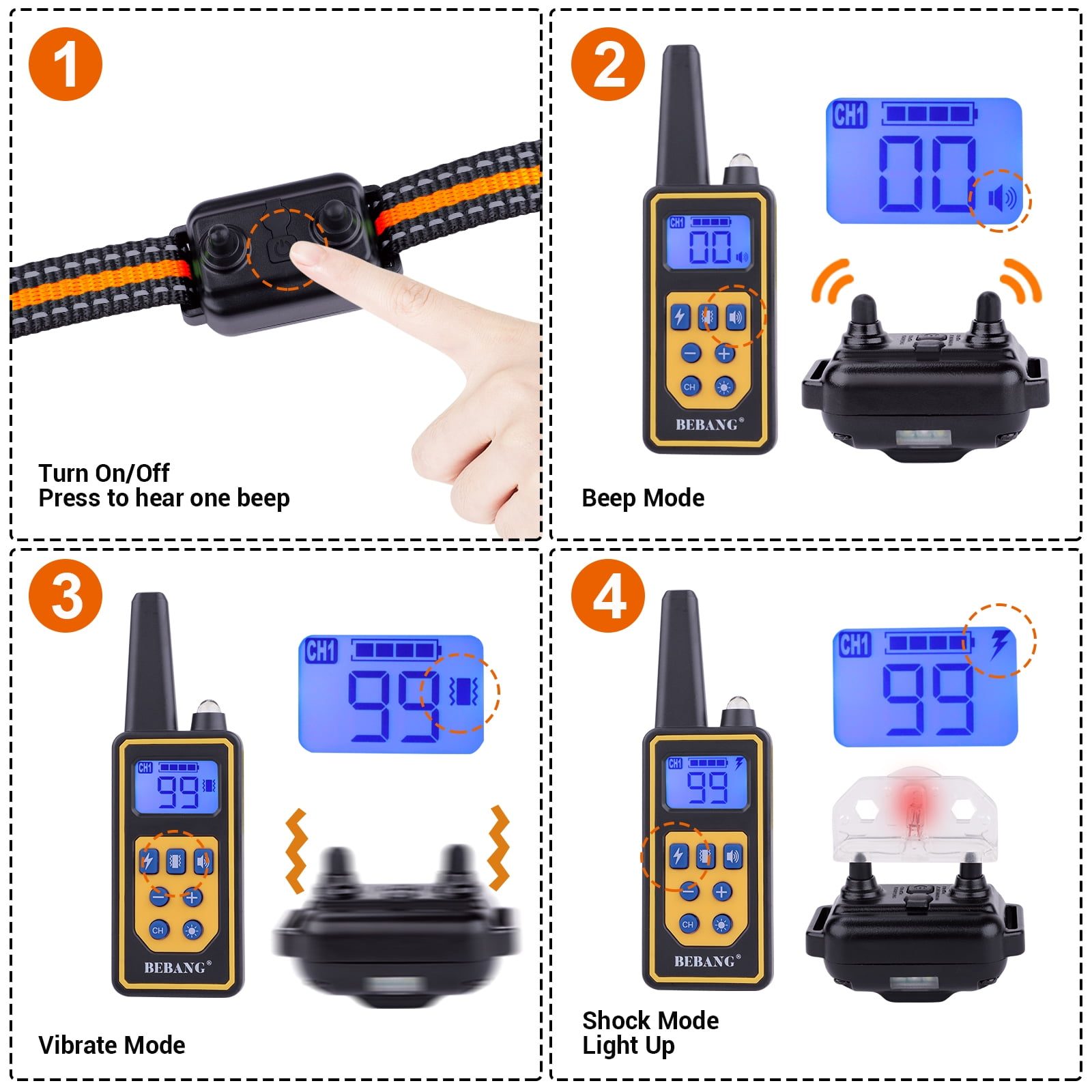 1

Turn On/Off
Press to hear one beep

2

CH1
00

CH1
00

CH

BEBANG®

Beep Mode

3

CH1
99

CH1
99

CH

BEBANG®

Vibrate Mode

4

CH1
99

CH1
99

CH

BEBANG®

Shock Mode
Light Up