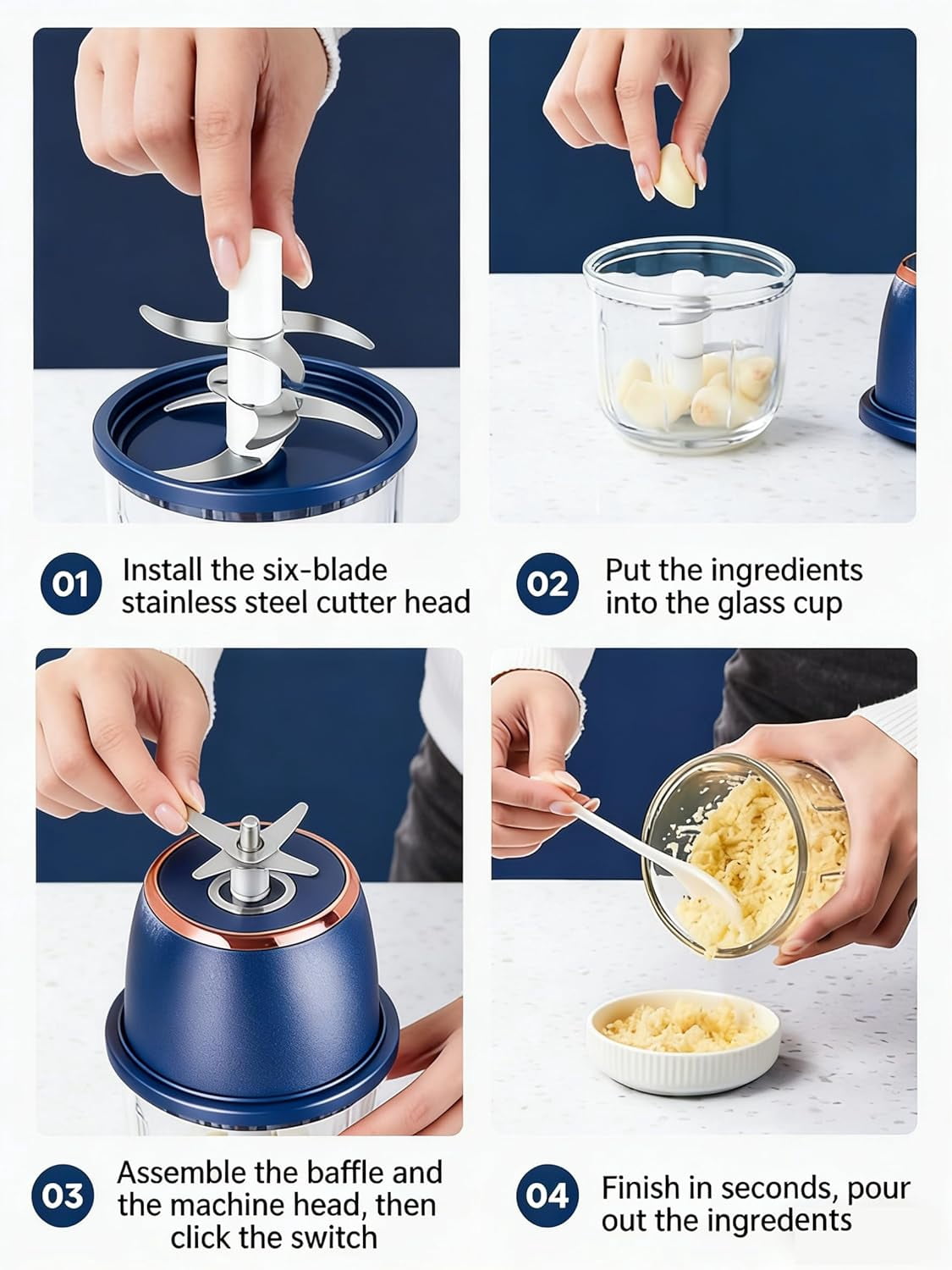 01 Install the six-blade stainless steel cutter head

02 Put the ingredients into the glass cup

03 Assemble the baffle and the machine head, then click the switch

04 Finish in seconds, pour out the ingredients