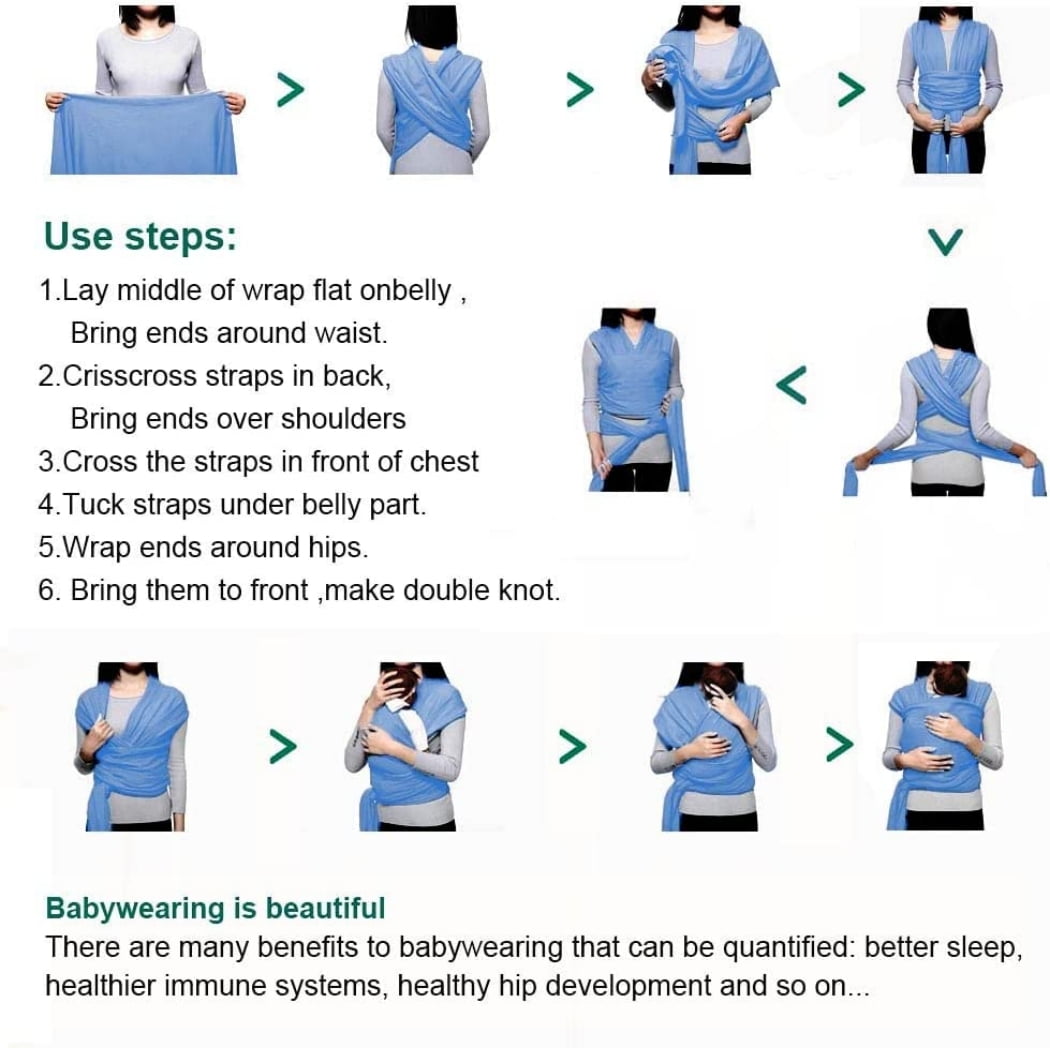 Use steps:

1.Lay middle of wrap flat onbelly , Bring ends around waist.
2.Crisscross straps in back, Bring ends over shoulders
3.Cross the straps in front of chest
4.Tuck straps under belly part.
5.Wrap ends around hips.
6. Bring them to front ,make double knot.

Babywearing is beautiful
There are many benefits to babywearing that can be quantified: better sleep, healthier immune systems, healthy hip development and so on...