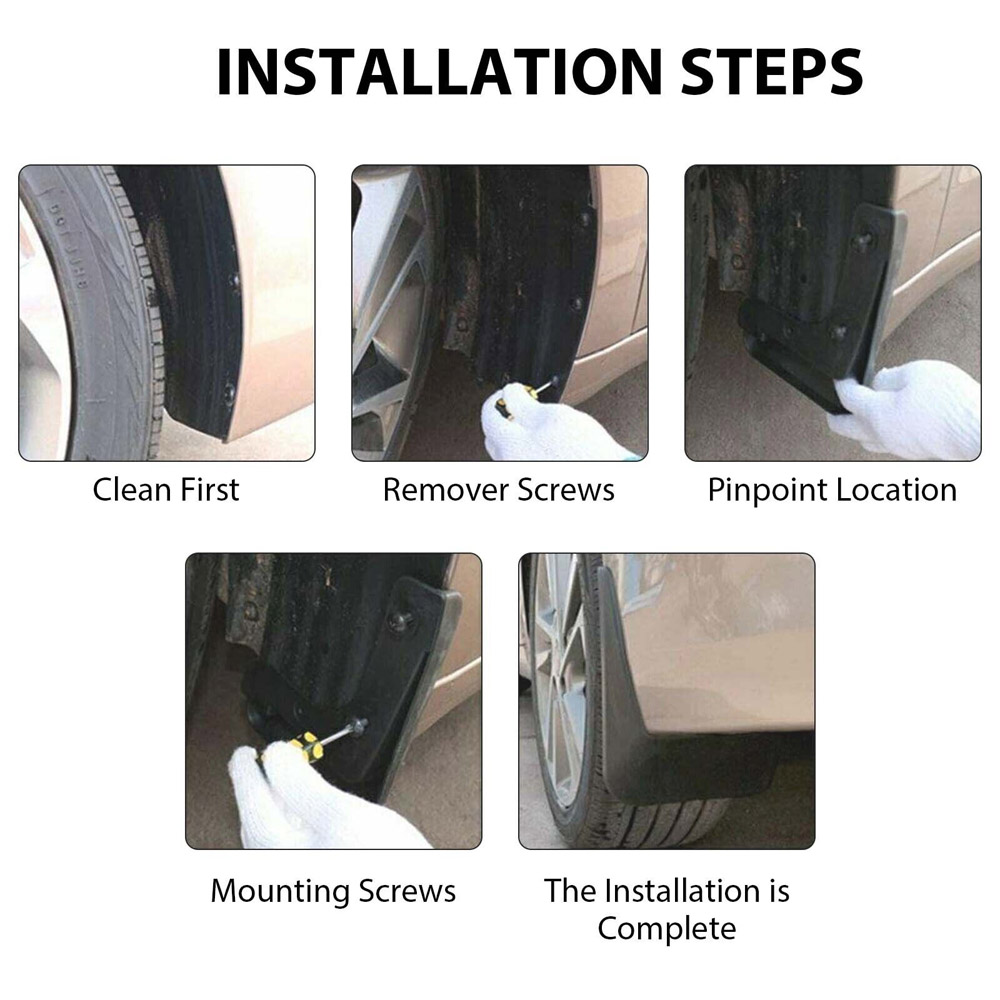 INSTALLATION STEPS

Clean First

Remover Screws

Pinpoint Location

Mounting Screws

The Installation is Complete