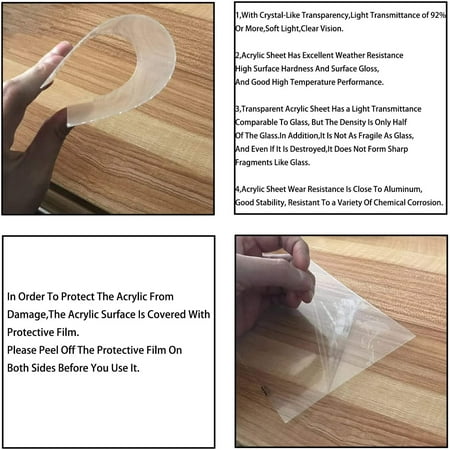 1,With Crystal-Like Transparency,Light Transmittance of 92% Or More,Soft Light,Clear Vision.

2,Acrylic Sheet Has Excellent Weather Resistance High Surface Hardness And Surface Gloss, And Good High Temperature Performance.

3,Transparent Acrylic Sheet Has a Light Transmittance Comparable To Glass, But The Density Is Only Half Of The Glass.In Addition,It Is Not As Fragile As Glass, And Even If It Is Destroyed,It Does Not Form Sharp Fragments Like Glass.

4,Acrylic Sheet Wear Resistance Is Close To Aluminum, Good Stability, Resistant To a Variety Of Chemical Corrosion.

In Order To Protect The Acrylic From Damage,The Acrylic Surface Is Covered With Protective Film.
Please Peel Off The Protective Film On Both Sides Before You Use It.