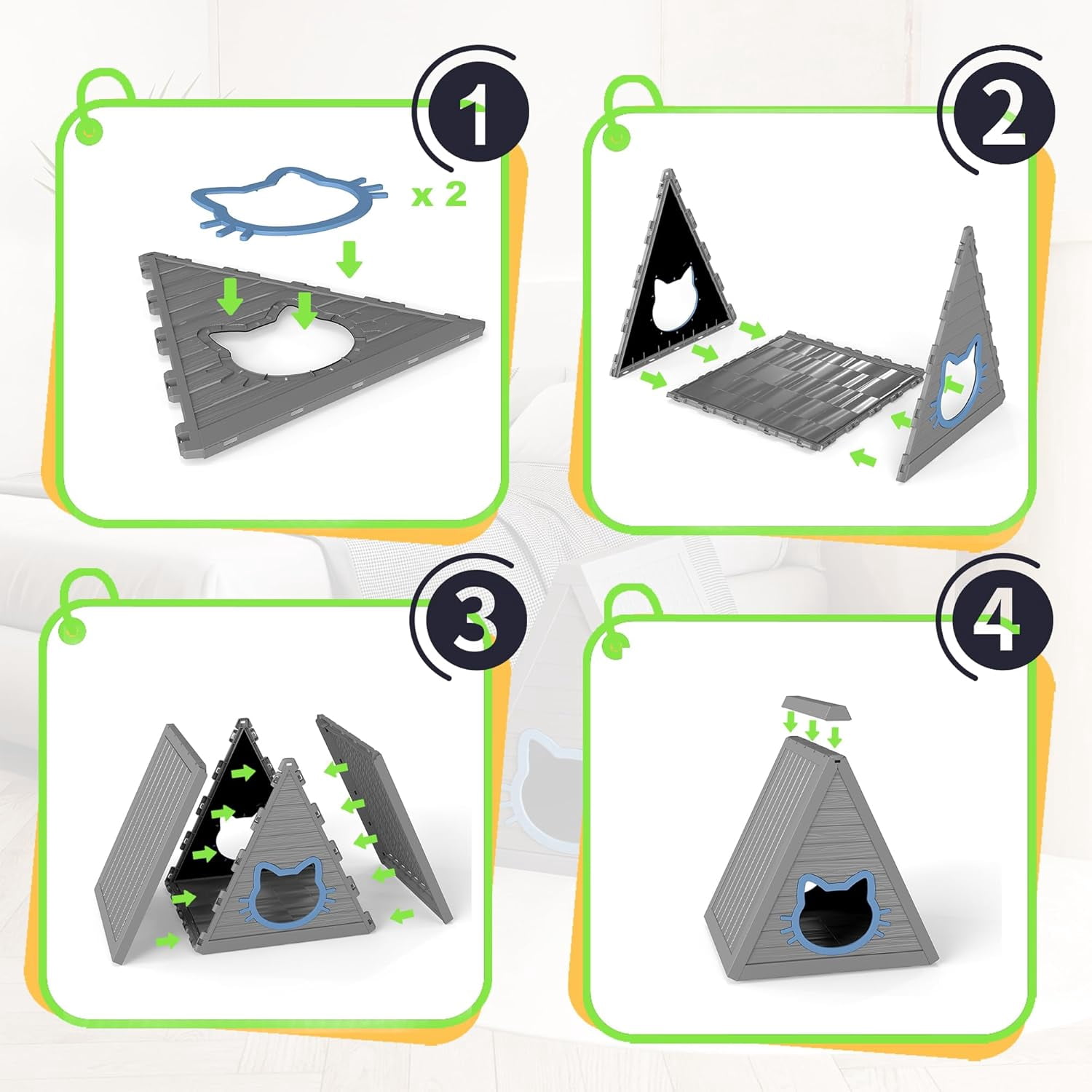 1

x 2

2

3

4