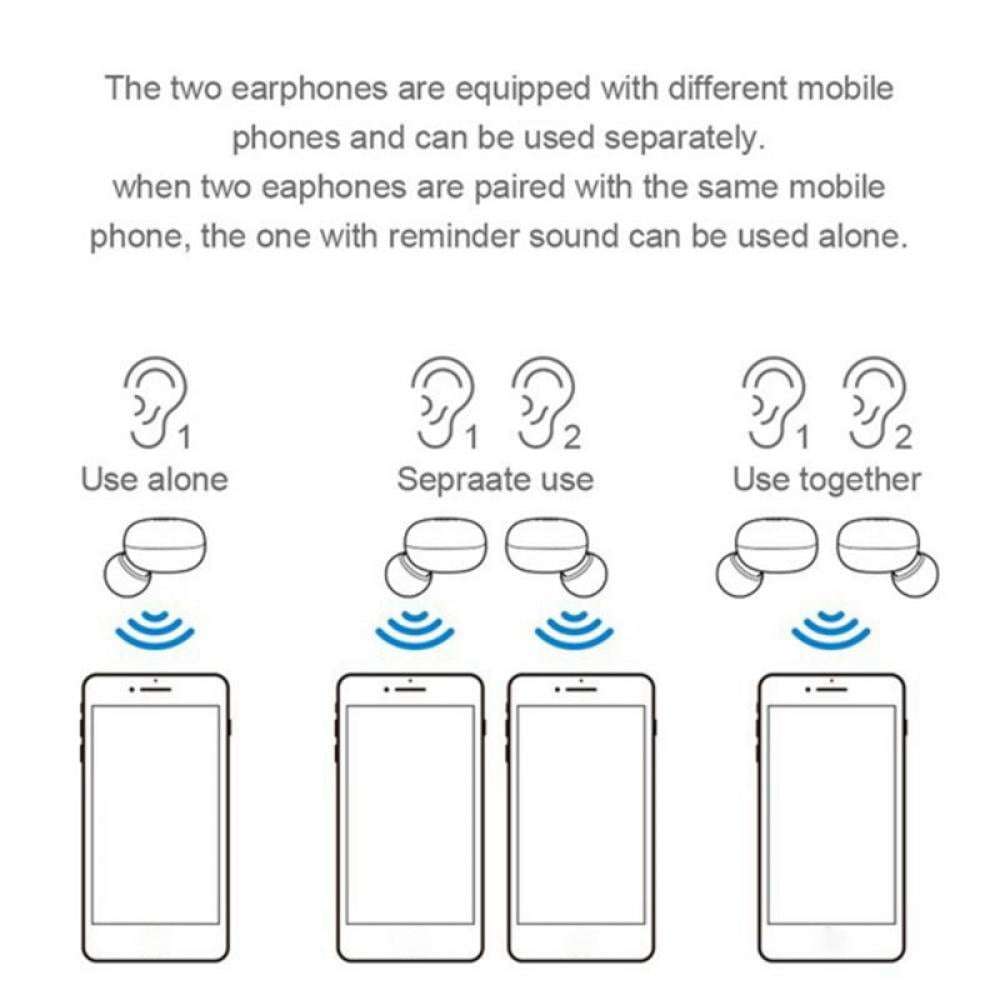 The two earphones are equipped with different mobile phones and can be used separately.
when two eaphones are paired with the same mobile phone, the one with reminder sound can be used alone.

1
Use alone

1 2
Sepraate use

1 2
Use together