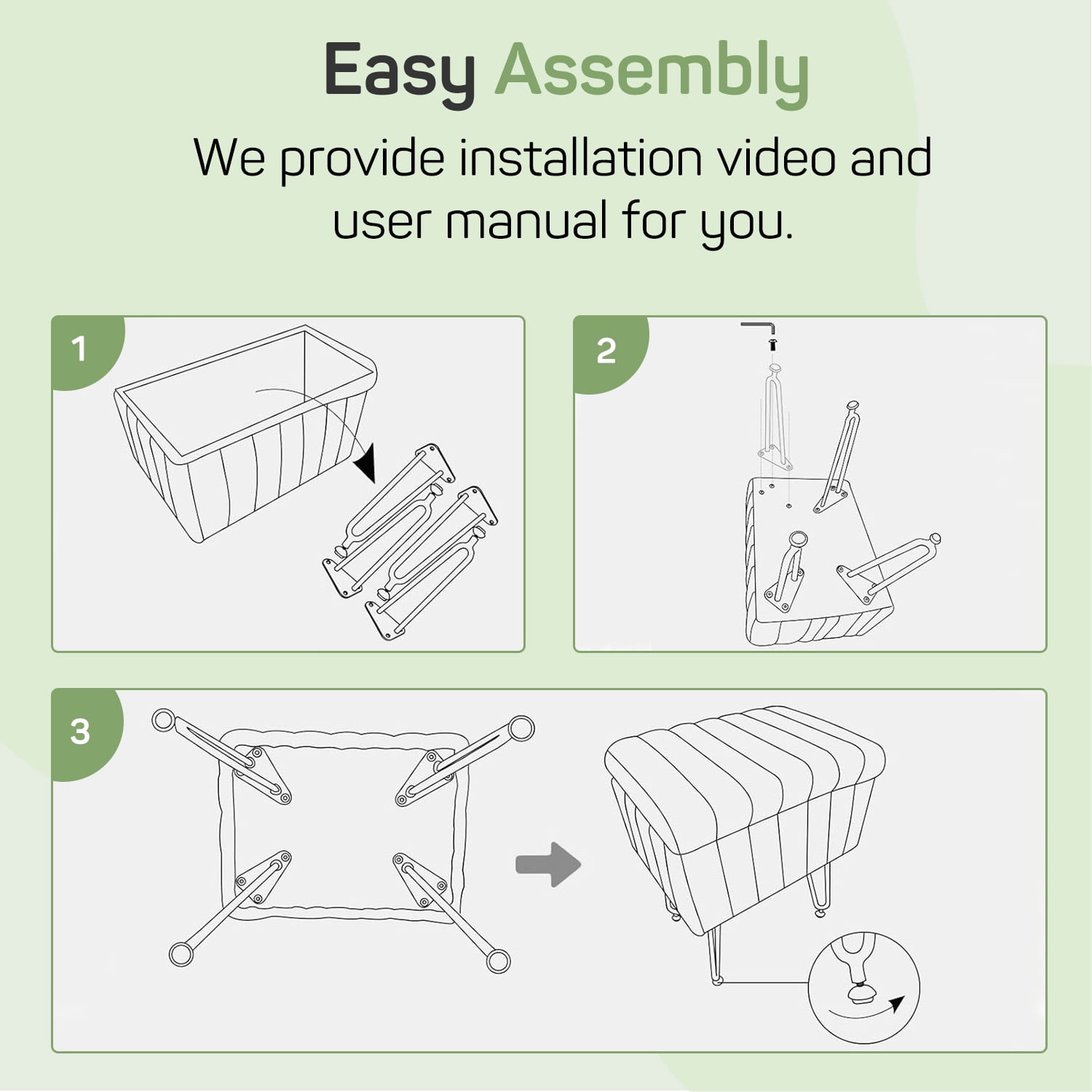 Easy Assembly

We provide installation video and user manual for you.

1

2

3