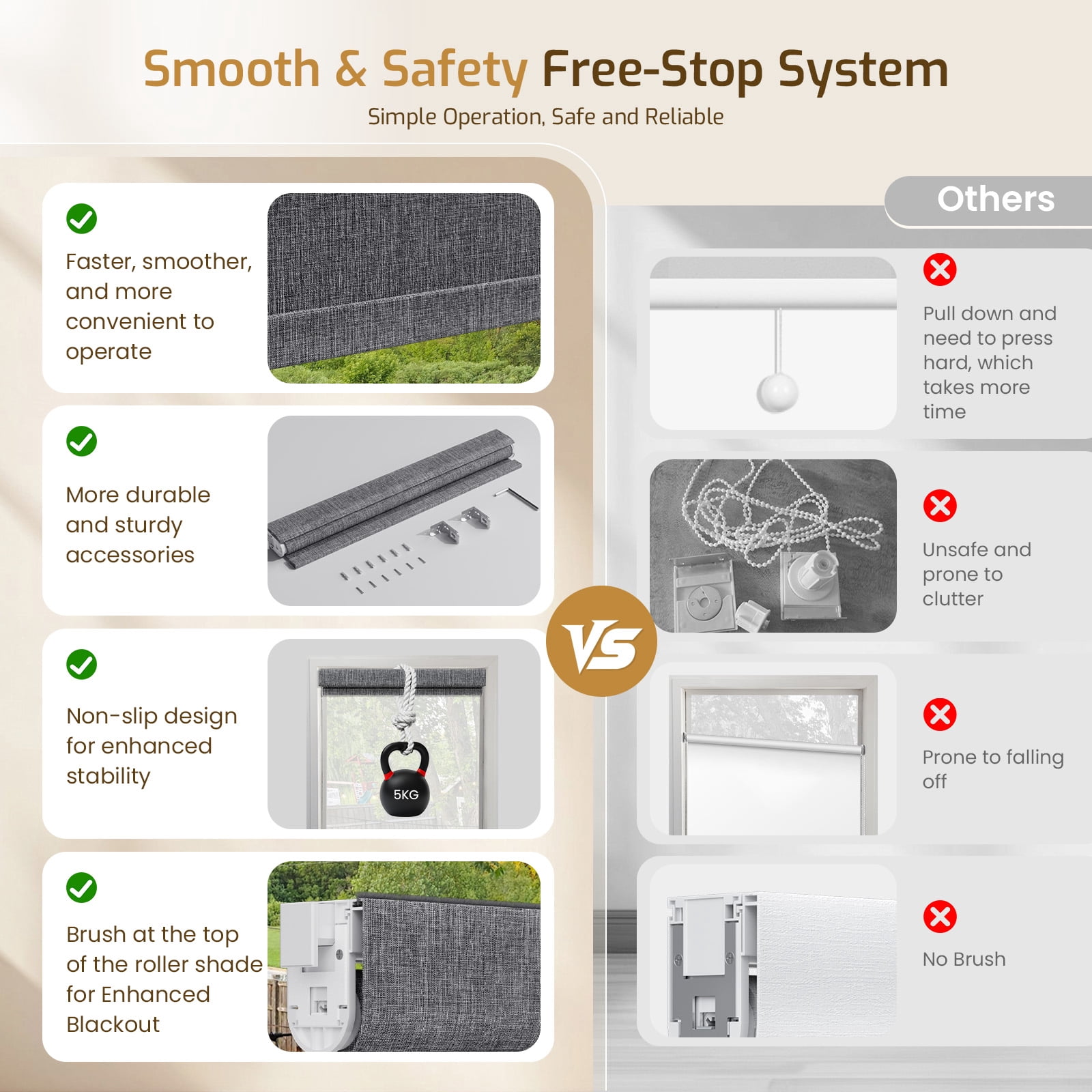 Smooth & Safety Free-Stop System

Simple Operation, Safe and Reliable

Faster, smoother, and more convenient to operate

More durable and sturdy accessories

Non-slip design for enhanced stability

5KG

Brush at the top of the roller shade for Enhanced Blackout

VS

Others

Pull down and need to press hard, which takes more time

Unsafe and prone to clutter

Prone to falling off

No Brush