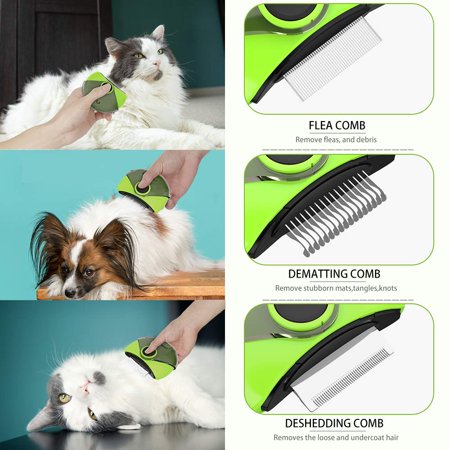 FLEA COMB
Remove fleas, and debris

DEMATTING COMB
Remove stubborn mats,tangles,knots

DESHEDDING COMB
Removes the loose and undercoat hair