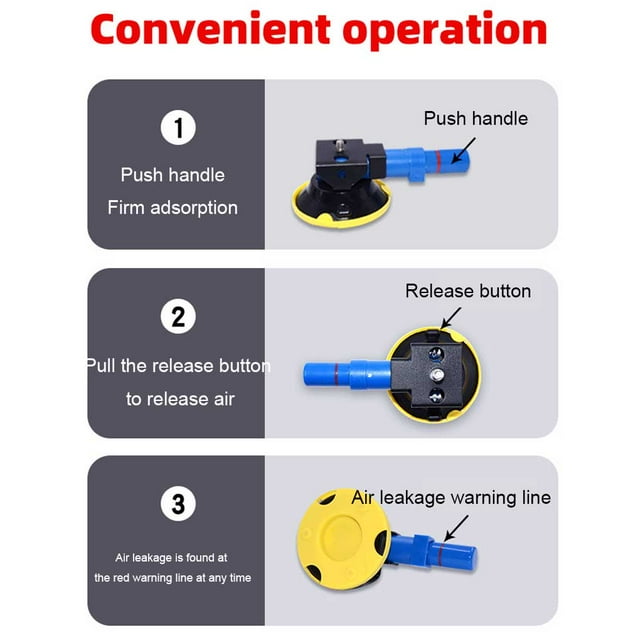 Convenient operation

1

Push handle
Firm adsorption

Push handle

2

Pull the release button to release air

Release button

3

Air leakage is found at the red warning line at any time

Air leakage warning line