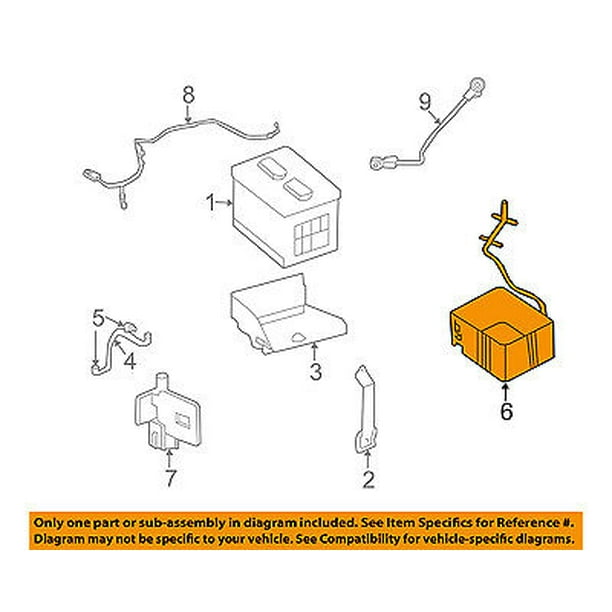 8

9

1

5

4

3

6

7

2

Only one part or sub-assembly in diagram included. See Item Specifics for Reference #.
Diagram may not be specific to your vehicle. See Compatibility for vehicle-specific diagrams.