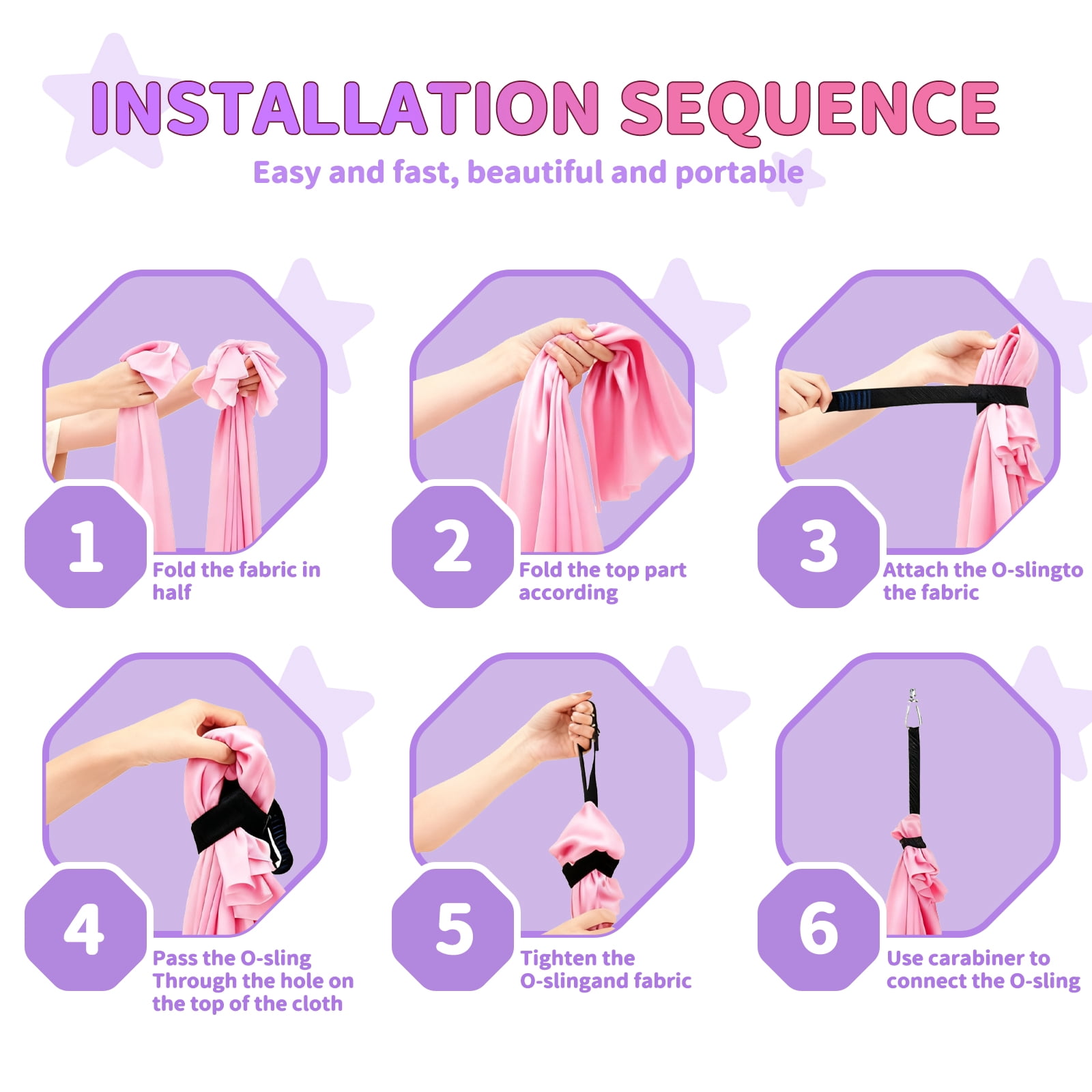 INSTALLATION SEQUENCE

Easy and fast, beautiful and portable

1
Fold the fabric in half

2
Fold the top part according

3
Attach the O-slingto the fabric

4
Pass the O-sling Through the hole on the top of the cloth

5
Tighten the O-slingand fabric

6
Use carabiner to connect the O-sling