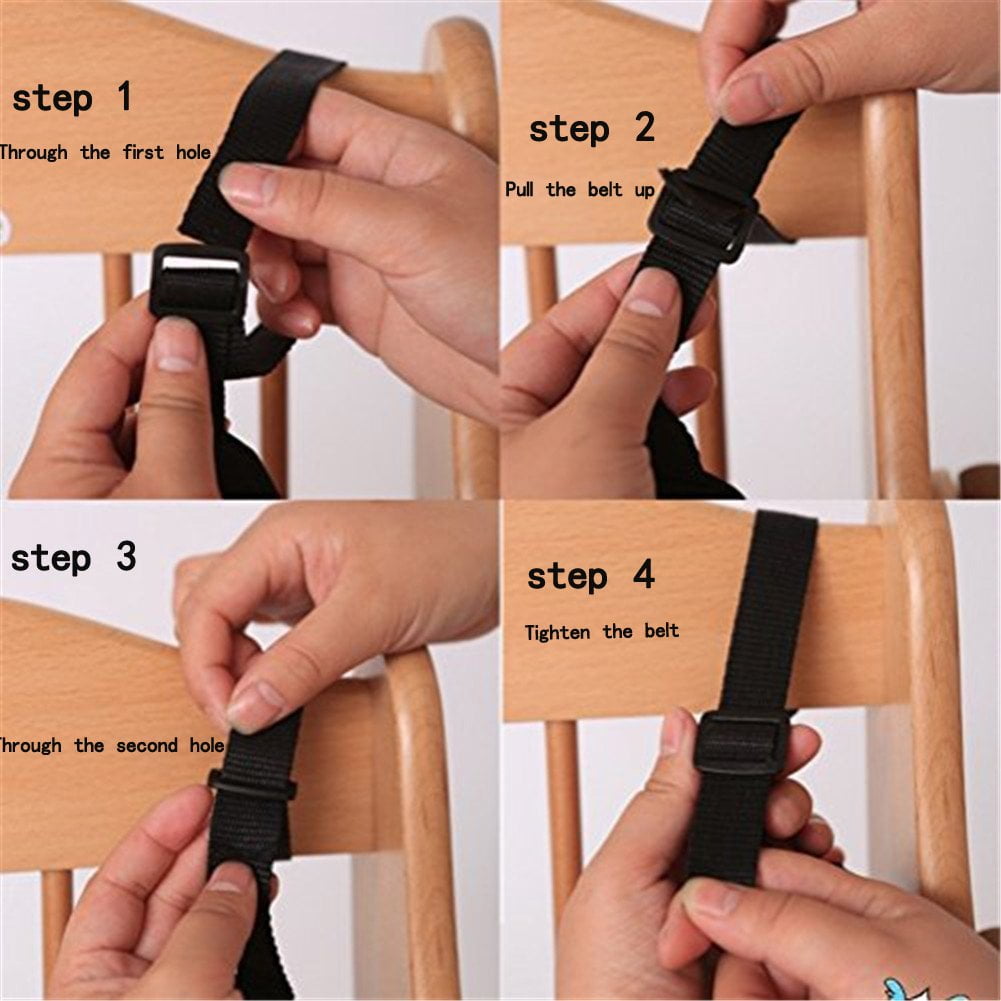 step 1

Through the first hole

step 2

Pull the belt up

step 3

hrough the second hole

step 4

Tighten the belt