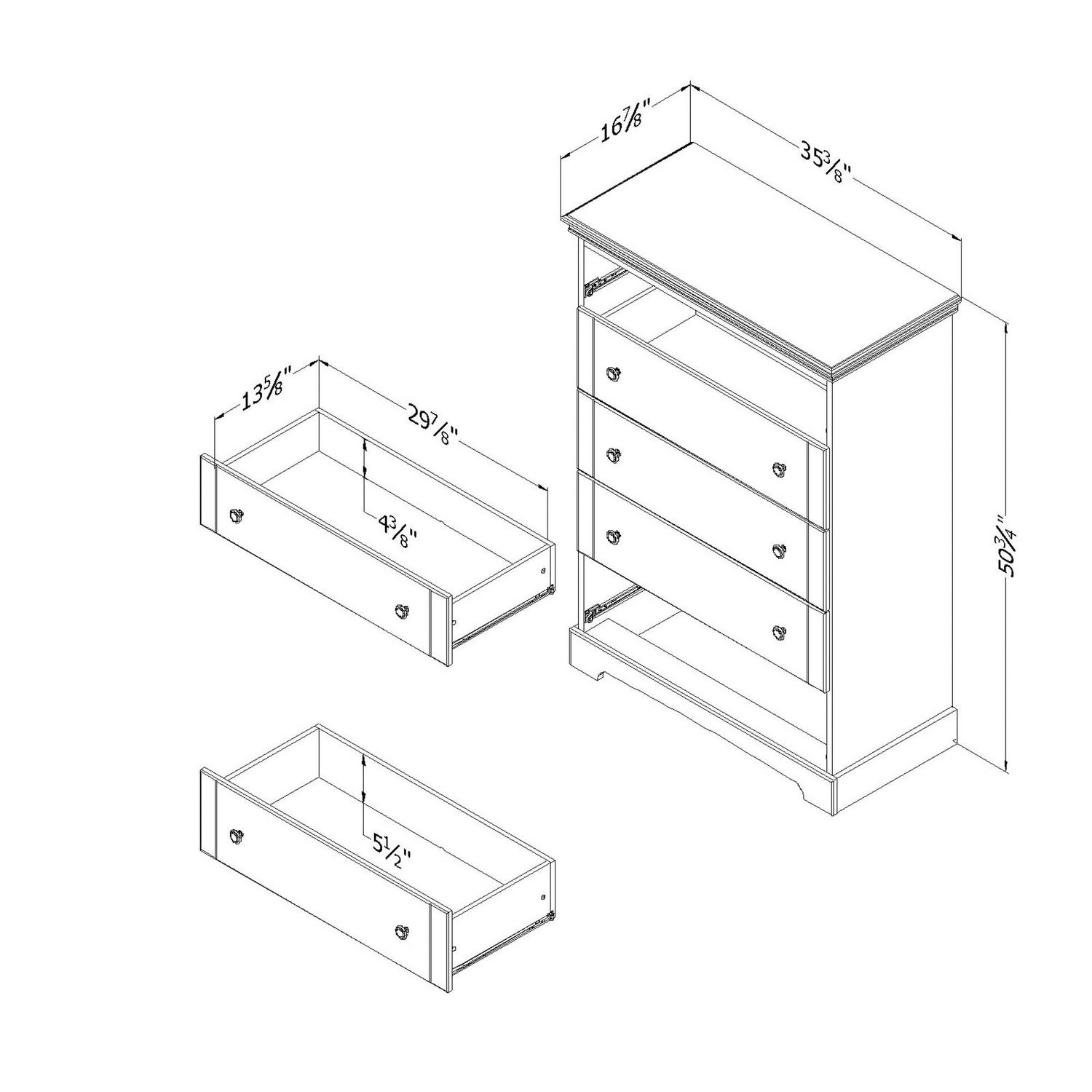 $16\frac{7}{8}$"

$35\frac{3}{8}$"

$13\frac{5}{8}$"

$29\frac{7}{8}$"

$4\frac{3}{8}$"

$50\frac{3}{4}$"

$5\frac{1}{2}$"