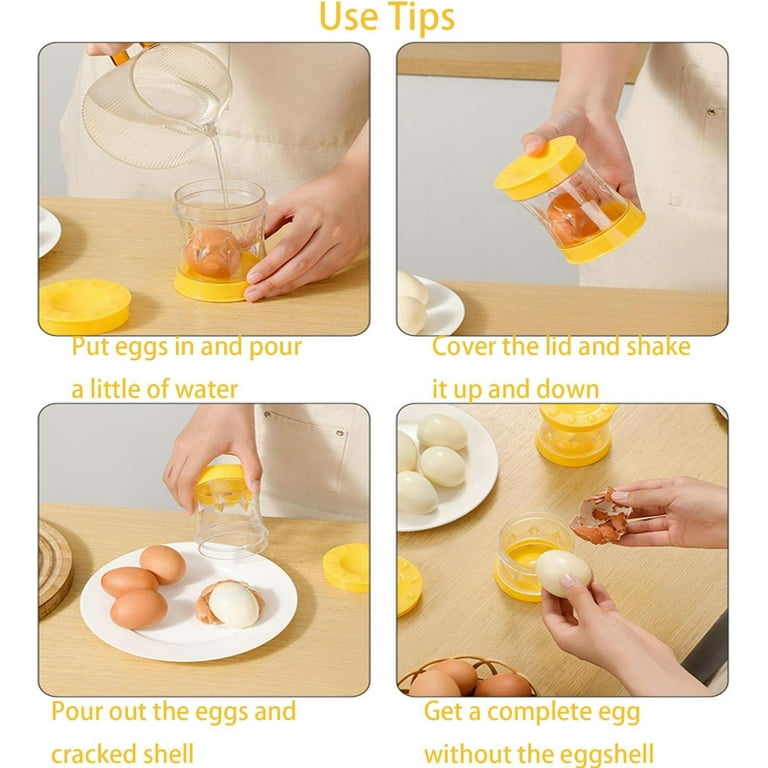 Use Tips

Put eggs in and pour a little of water

Cover the lid and shake it up and down

Pour out the eggs and cracked shell

Get a complete egg without the eggshell